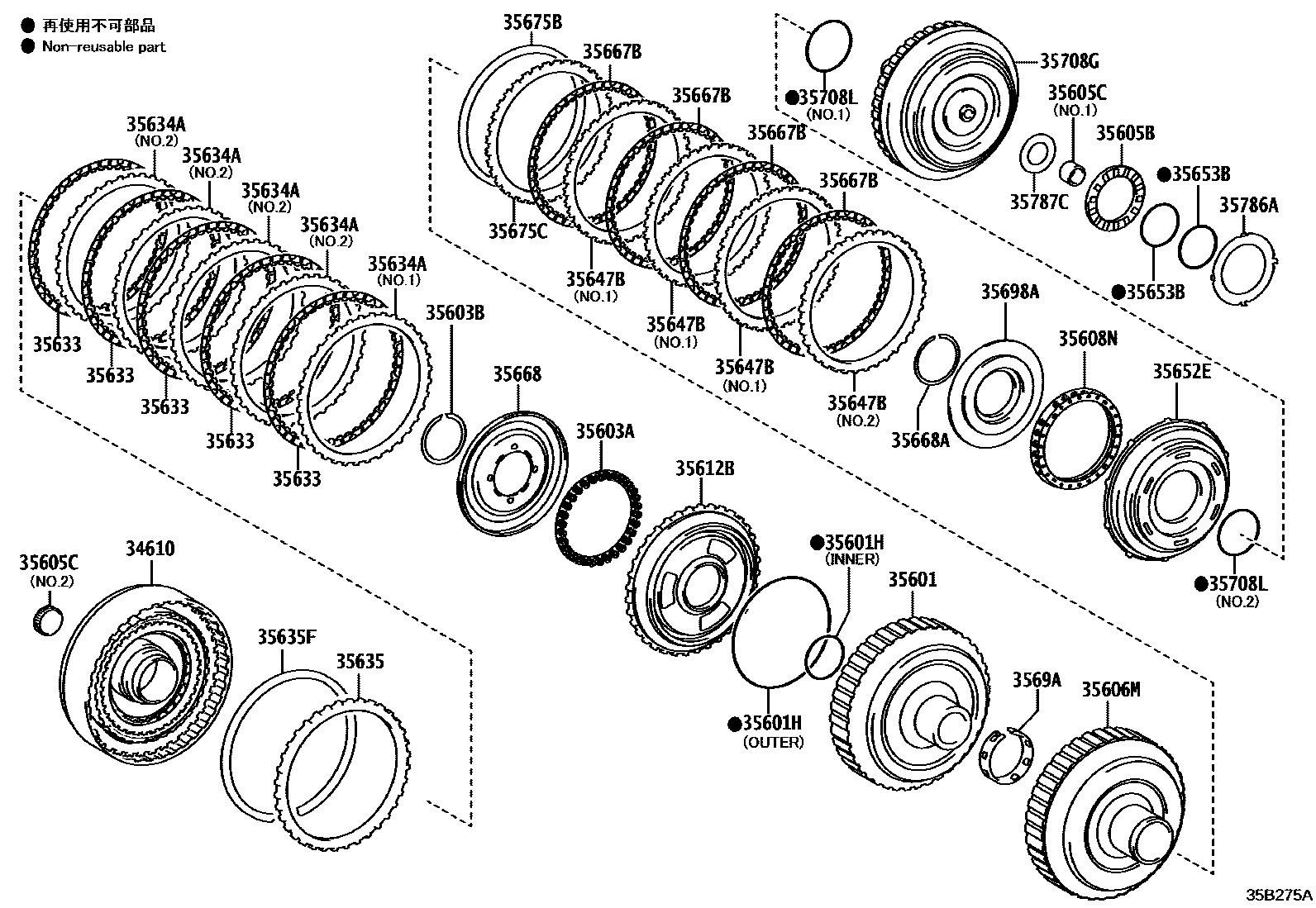 ● 再使用不可部品
● Non-reusable part

35675B
35667B
35667B
35667B
35667B
35675C
35647B (NO.1)
35647B (NO.1)
35647B (NO.1)
35647B (NO.2)

●35708L (NO.1)
35708G
35605C (NO.1)
35605B
●35653B
35787C
35786A
●35653B

35634A (NO.2)
35634A (NO.2)
35634A (NO.2)
35634A (NO.2)
35634A (NO.1)
35633
35633
35633
35633
35633
35603B
35668
35603A
35612B

35698A
35608N
35652E
35668A
●35708L (NO.2)

35605C (NO.2)
34610
35635F
35635

●35601H (INNER)
35601
●35601H (OUTER)
3569A
35606M

35B275A