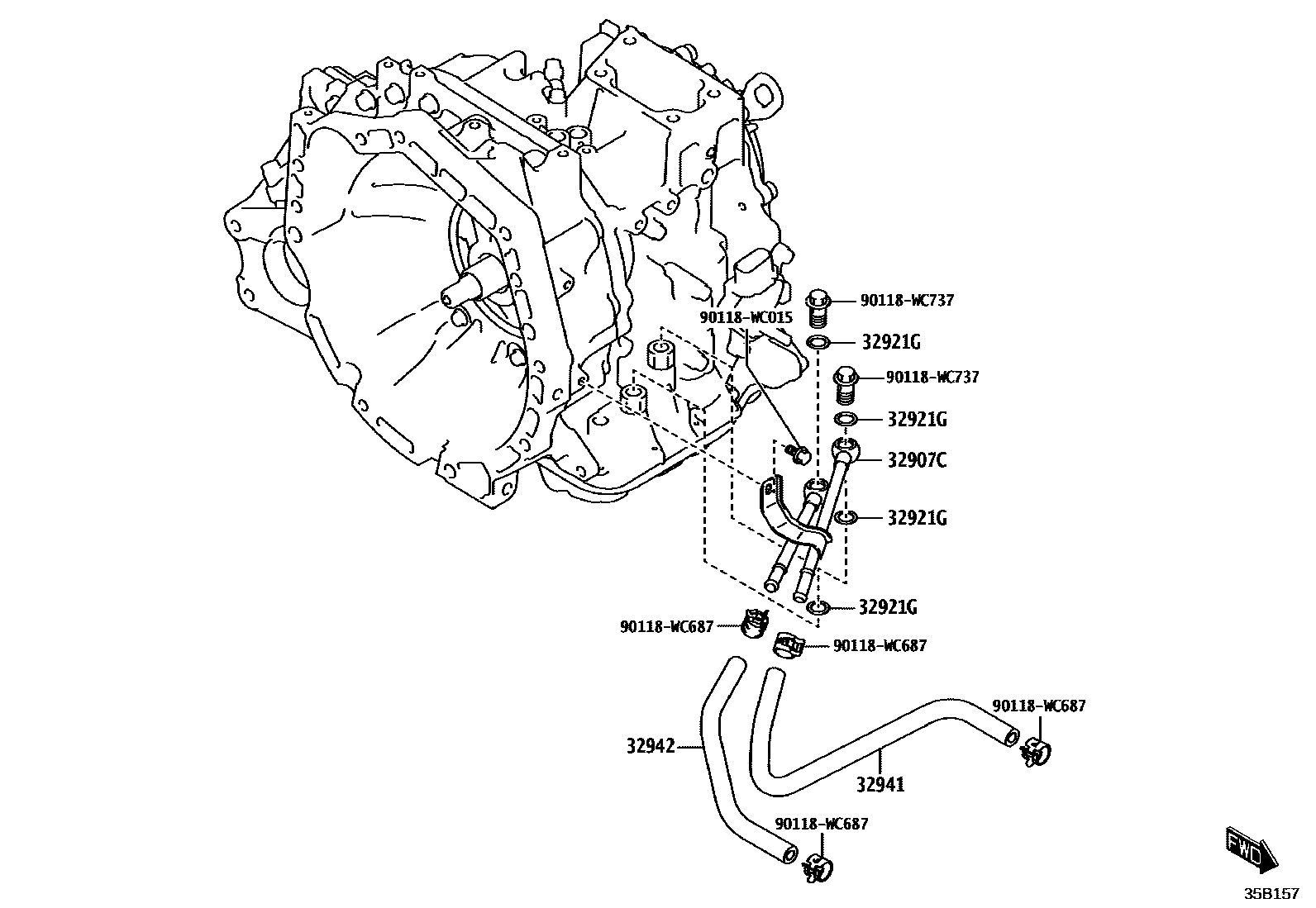 90118-WC737
90118-WC015
32921G
90118-WC737
32921G
32907C
32921G
32921G
90118-WC687
90118-WC687
90118-WC687
32942
32941
90118-WC687
FWD
35B157