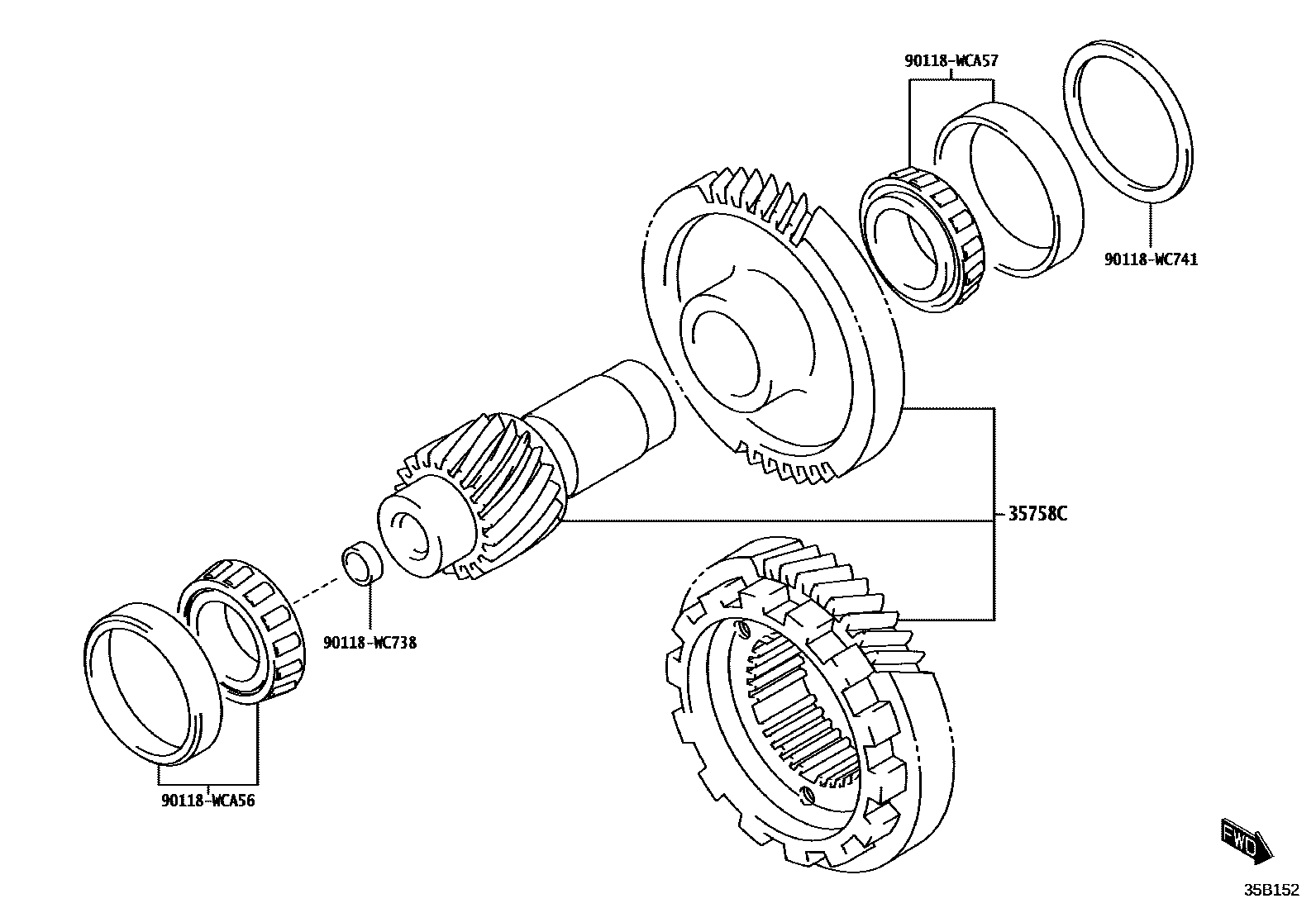 90118-WCA57

90118-WC741

35758C

90118-WC738

90118-WCA56

FWD

35B152