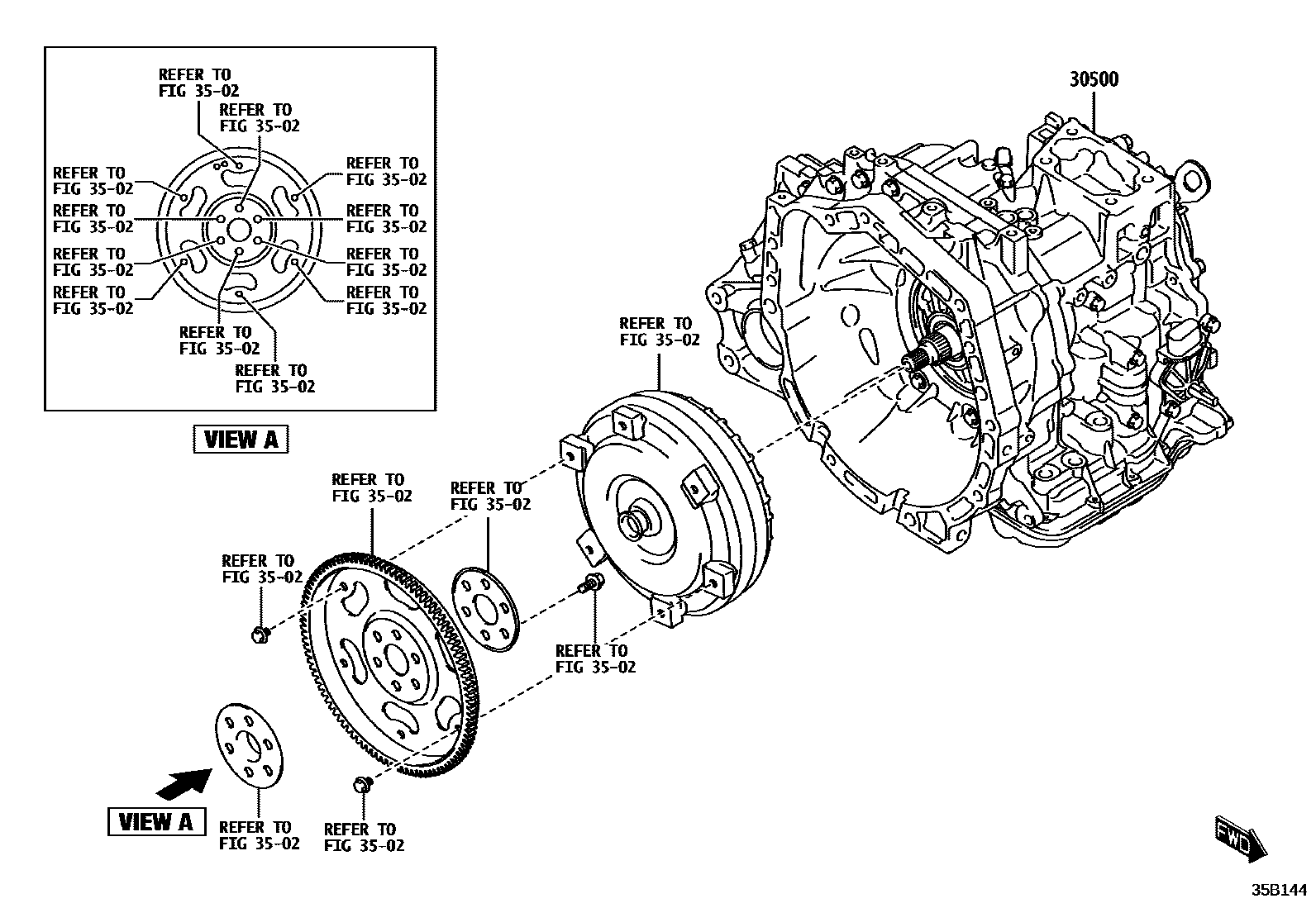 REFER TO
FIG 35-02

REFER TO
FIG 35-02

REFER TO
FIG 35-02

REFER TO
FIG 35-02

REFER TO
FIG 35-02

REFER TO
FIG 35-02

REFER TO
FIG 35-02

REFER TO
FIG 35-02

REFER TO
FIG 35-02

REFER TO
FIG 35-02

REFER TO
FIG 35-02

REFER TO
FIG 35-02

VIEW A

30500

REFER TO
FIG 35-02

REFER TO
FIG 35-02

REFER TO
FIG 35-02

REFER TO
FIG 35-02

REFER TO
FIG 35-02

VIEW A

REFER TO
FIG 35-02

REFER TO
FIG 35-02

FWD

35B144