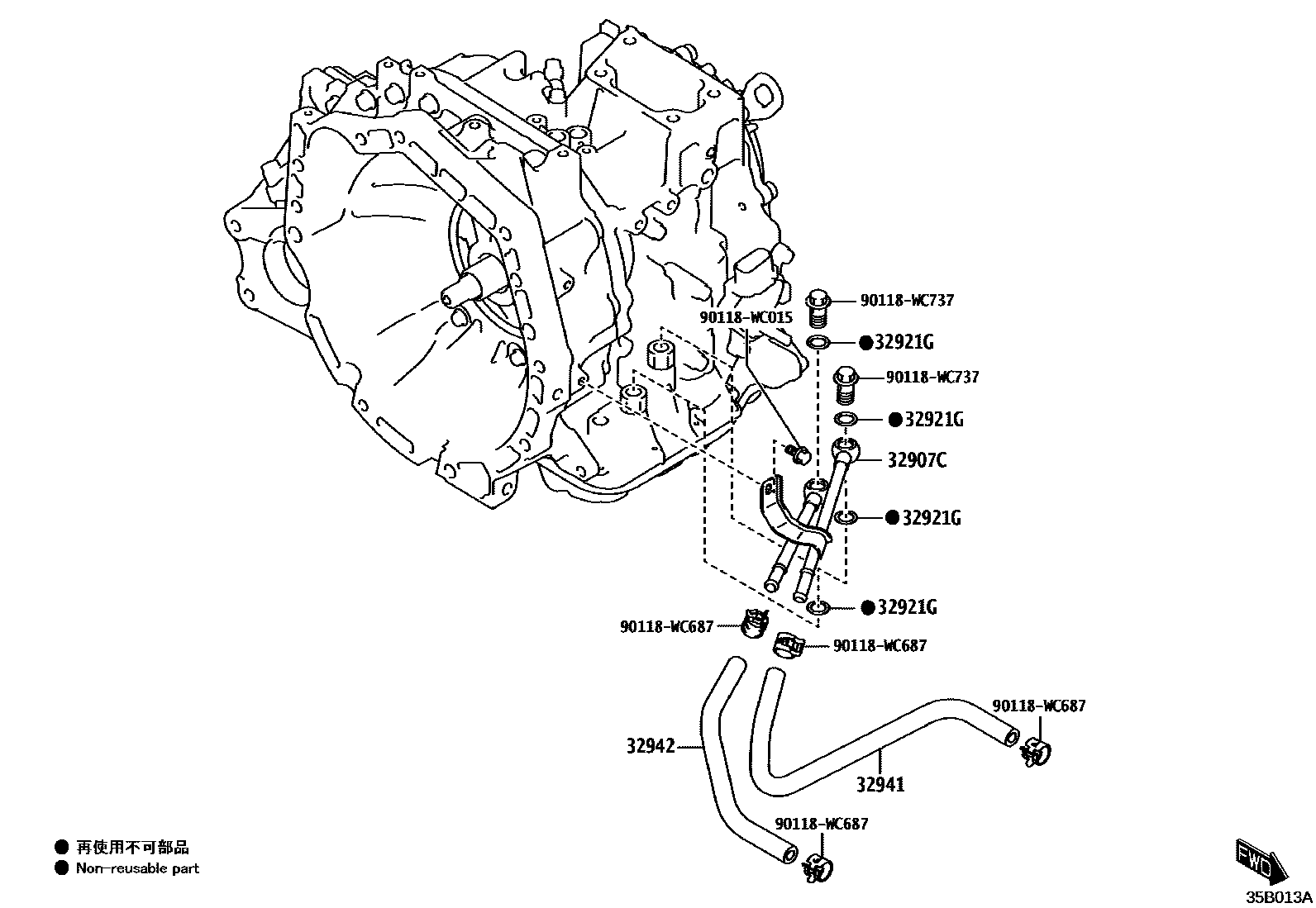 90118-WC737
90118-WC015
●32921G
90118-WC737
●32921G
32907C
●32921G
●32921G
90118-WC687
90118-WC687
90118-WC687
32942
32941
90118-WC687

● 再使用不可部品
● Non-reusable part

FWD
35B013A