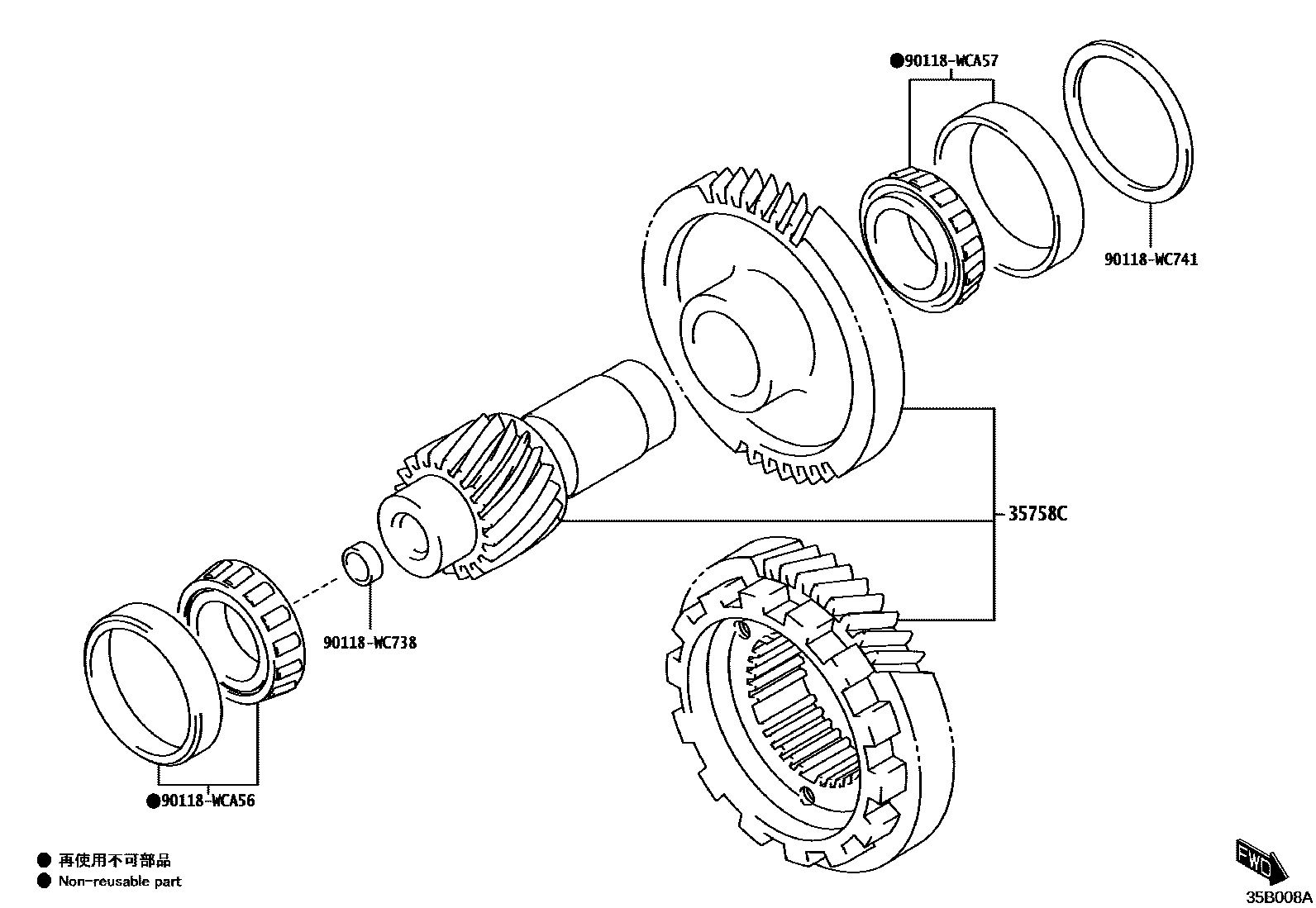 ●90118-WCA57

90118-WC741

35758C

90118-WC738

●90118-WCA56

● 再使用不可部品
● Non-reusable part

FWD

35B008A