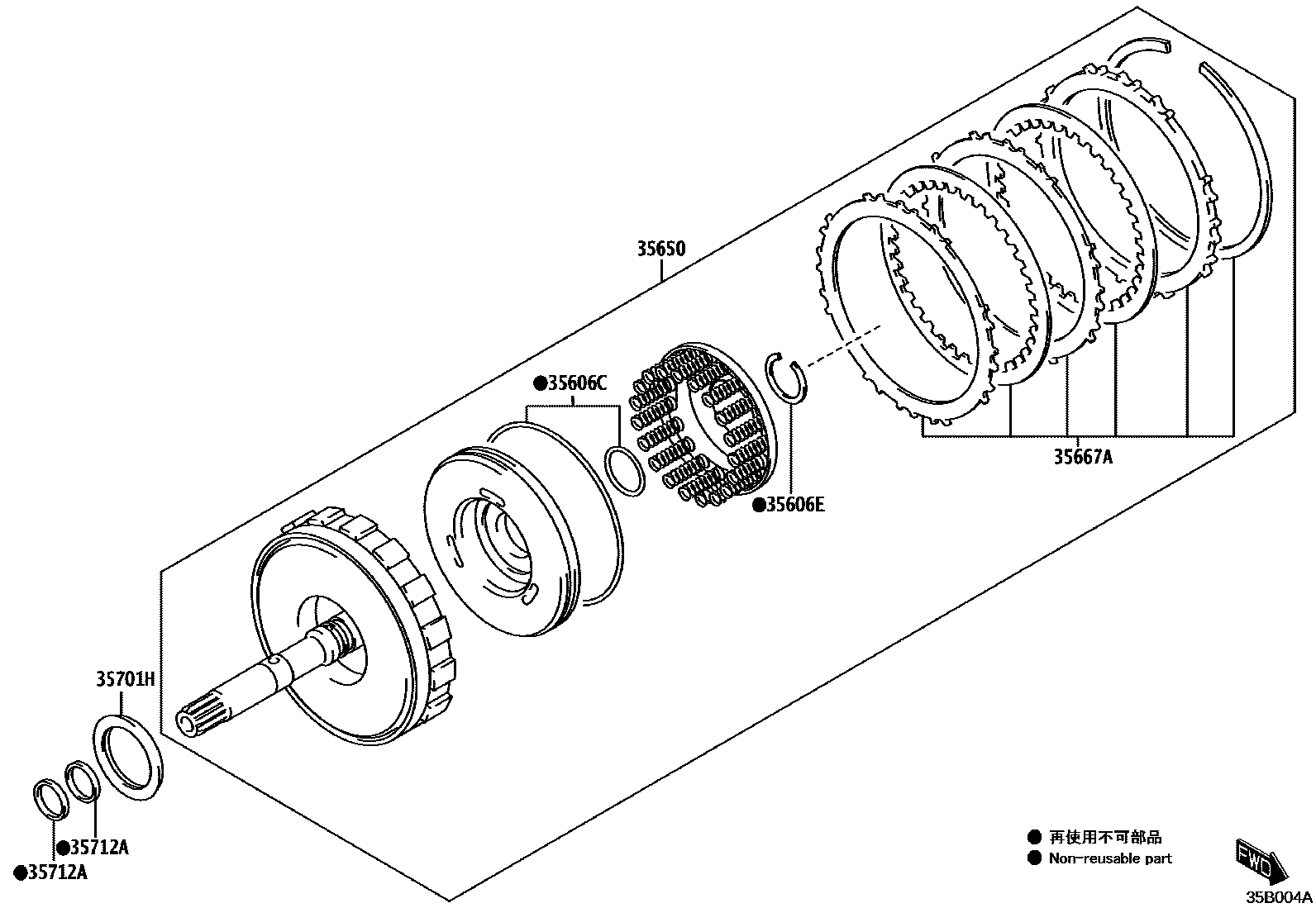 35650

●35606C

●35606E

35667A

35701H

●35712A

●35712A

● 再使用不可部品
● Non-reusable part

FWD

35B004A