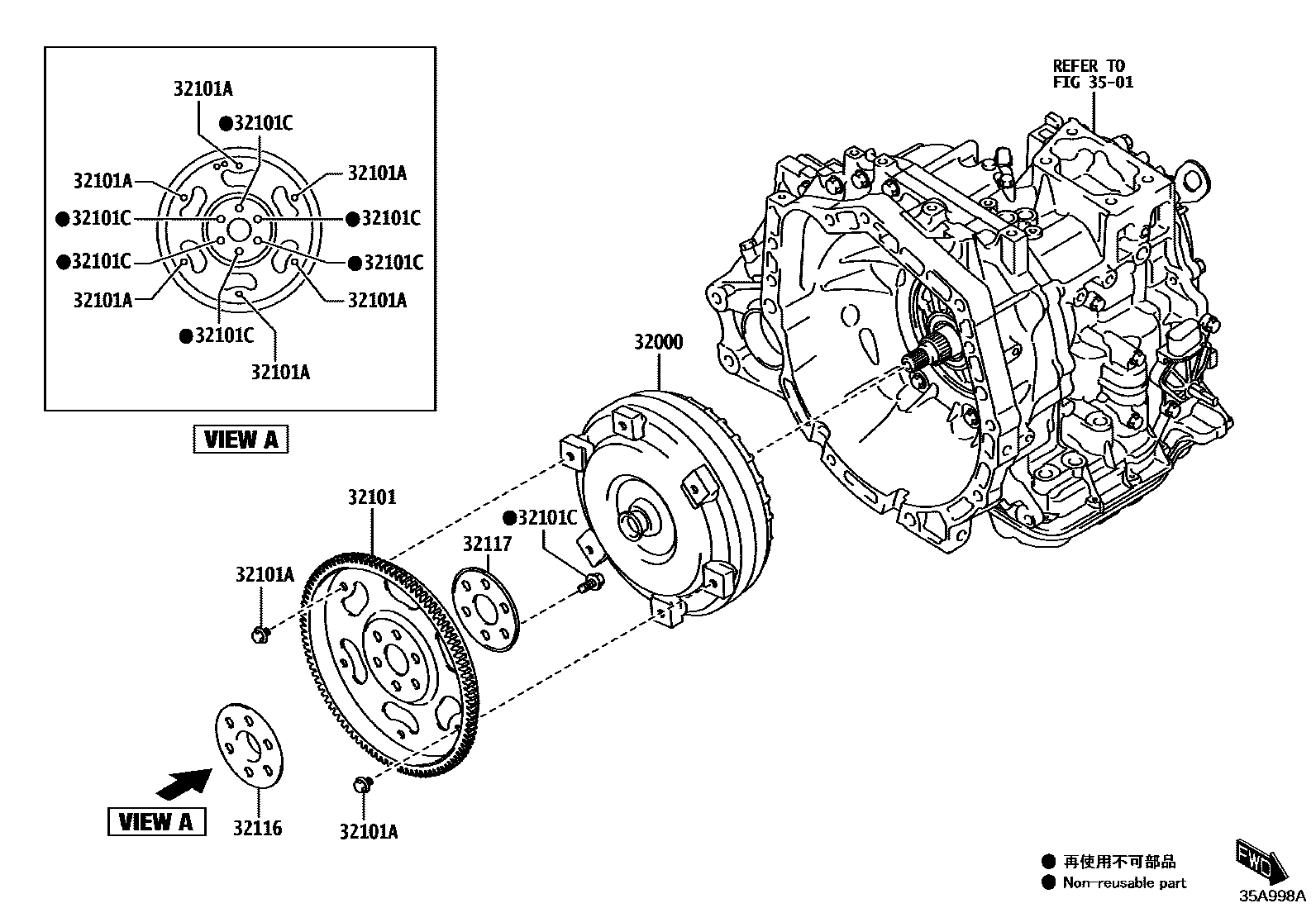 32101A
●32101C
32101A
32101A
●32101C
●32101C
●32101C
●32101C
32101A
32101A
●32101C
32101A

VIEW A

REFER TO
FIG 35-01

32000

32101
●32101C
32117
32101A

VIEW A
32116
32101A

● 再使用不可部品
● Non-reusable part

FWD
35A998A