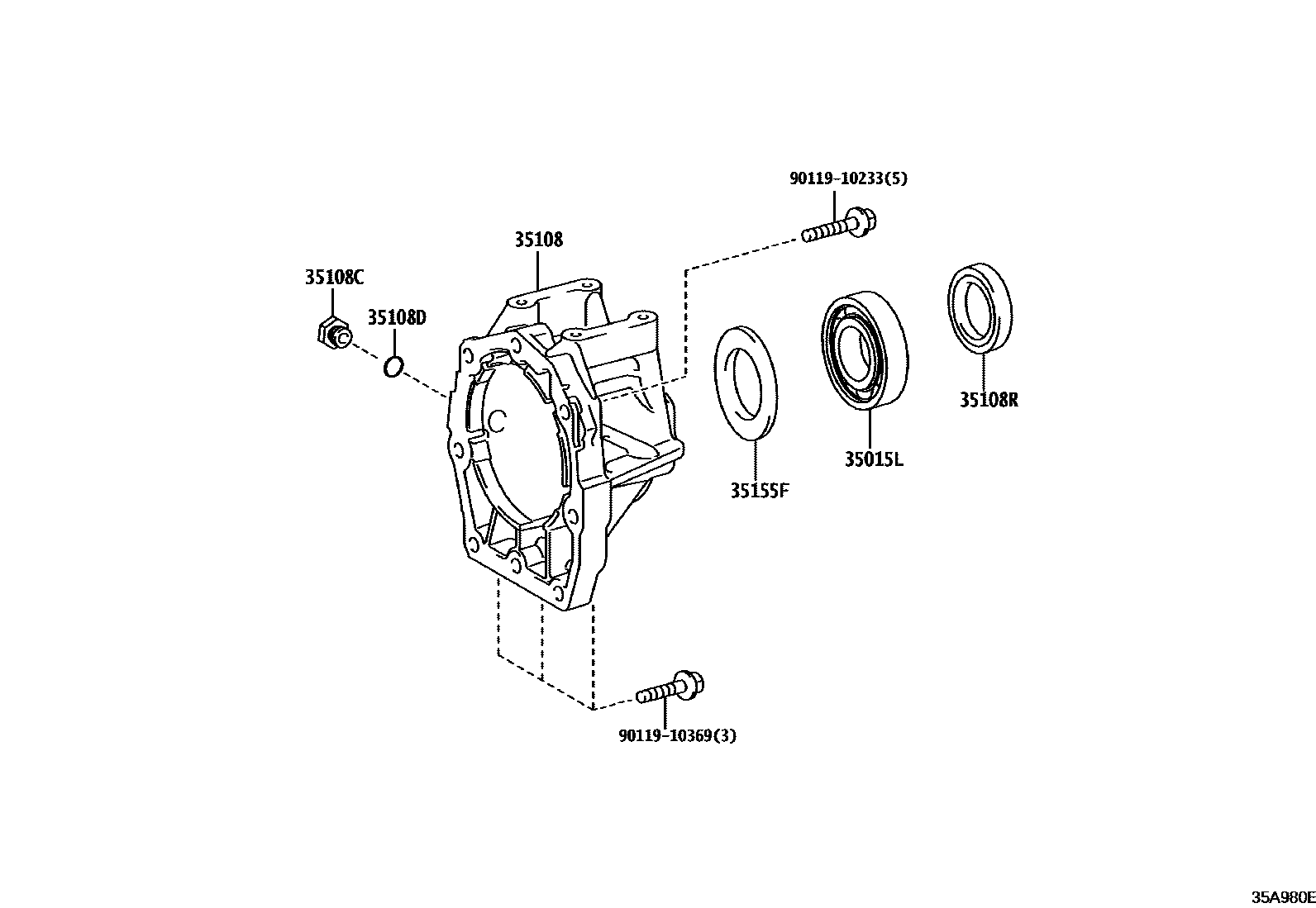 90119-10233(5)

35108

35108C

35108D

35108R

35015L

35155F

90119-10369(3)

35A980E