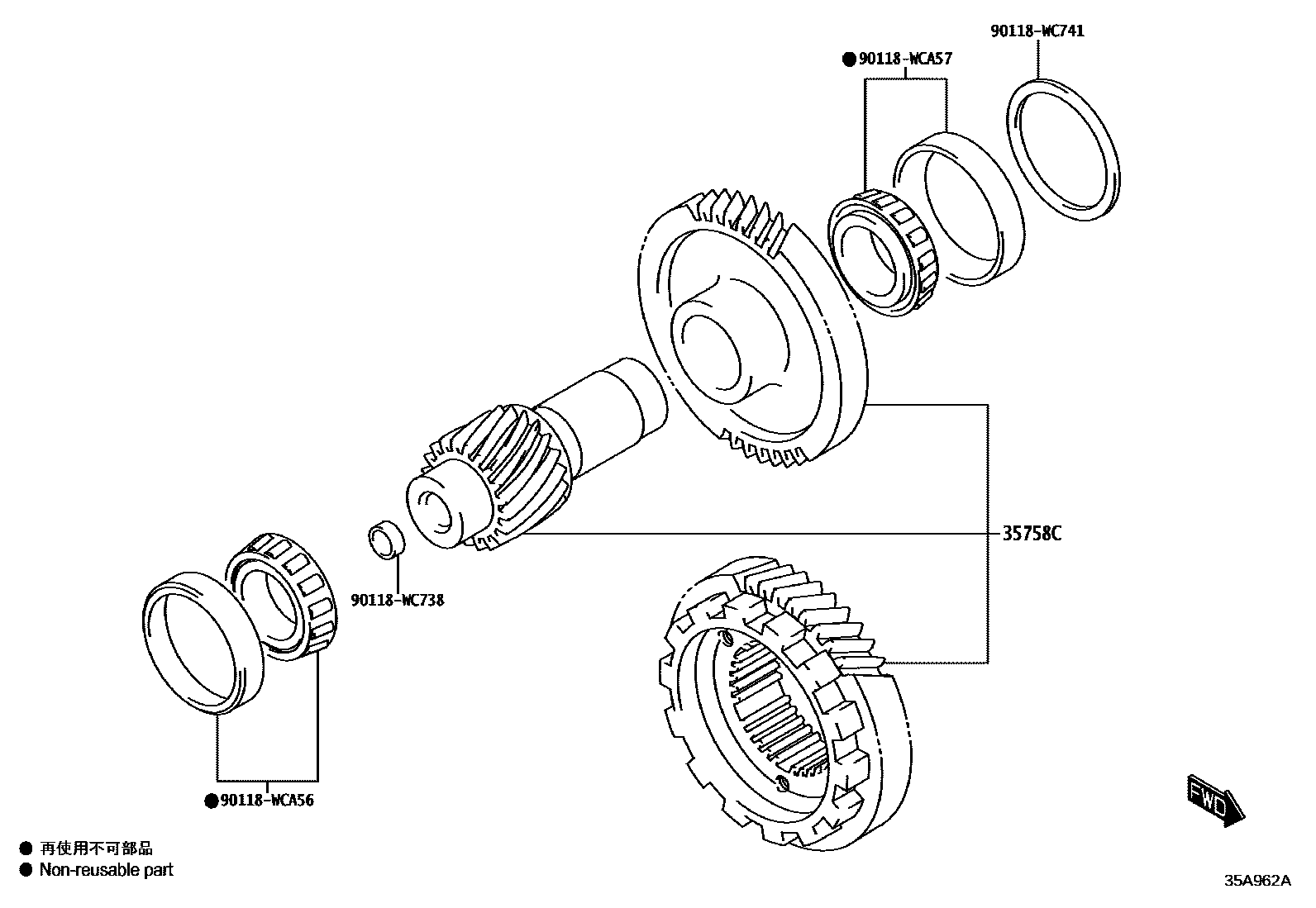 90118-WC741

● 90118-WCA57

35758C

90118-WC738

● 90118-WCA56

FWD

● 再使用不可部品
● Non-reusable part

35A962A