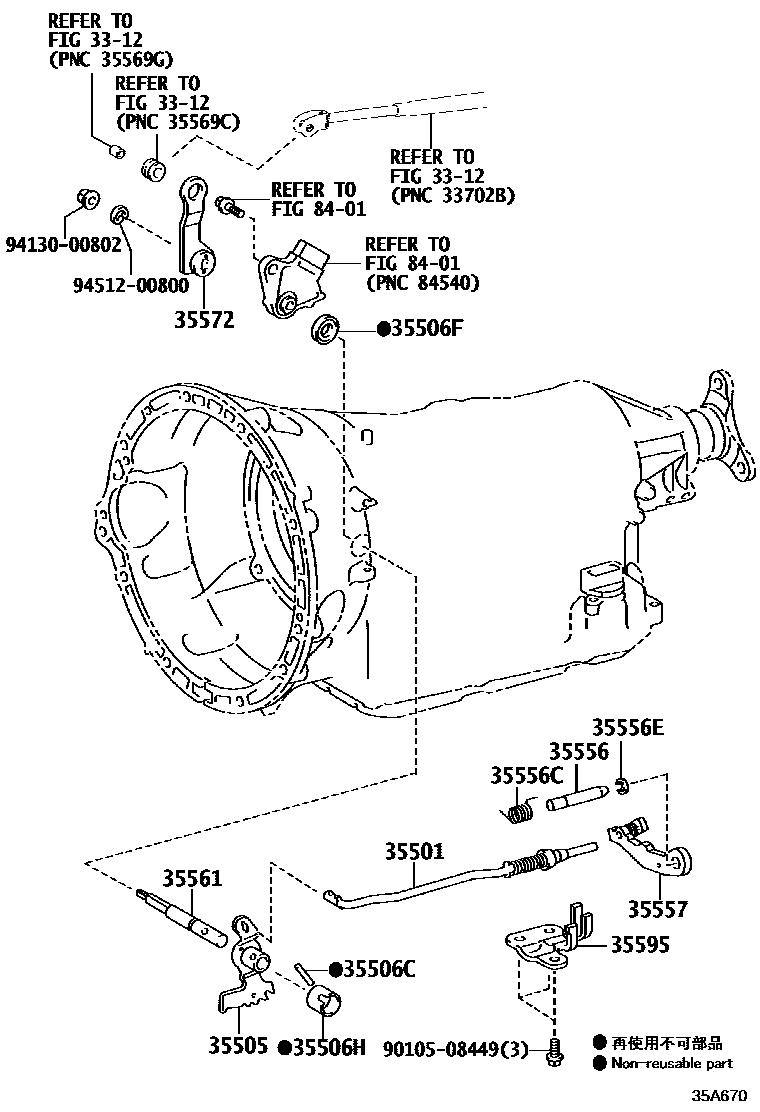 REFER TO
FIG 33-12
(PNC 35569G)

REFER TO
FIG 33-12
(PNC 35569C)

REFER TO
FIG 33-12
(PNC 33702B)

REFER TO
FIG 84-01

REFER TO
FIG 84-01
(PNC 84540)

94130-00802

94512-00800

35572

●35506F

35556E

35556

35556C

35501

35557

35561

35595

●35506C

35505

●35506H

90105-08449(3)

● 再使用不可部品
● Non-reusable part

35A670