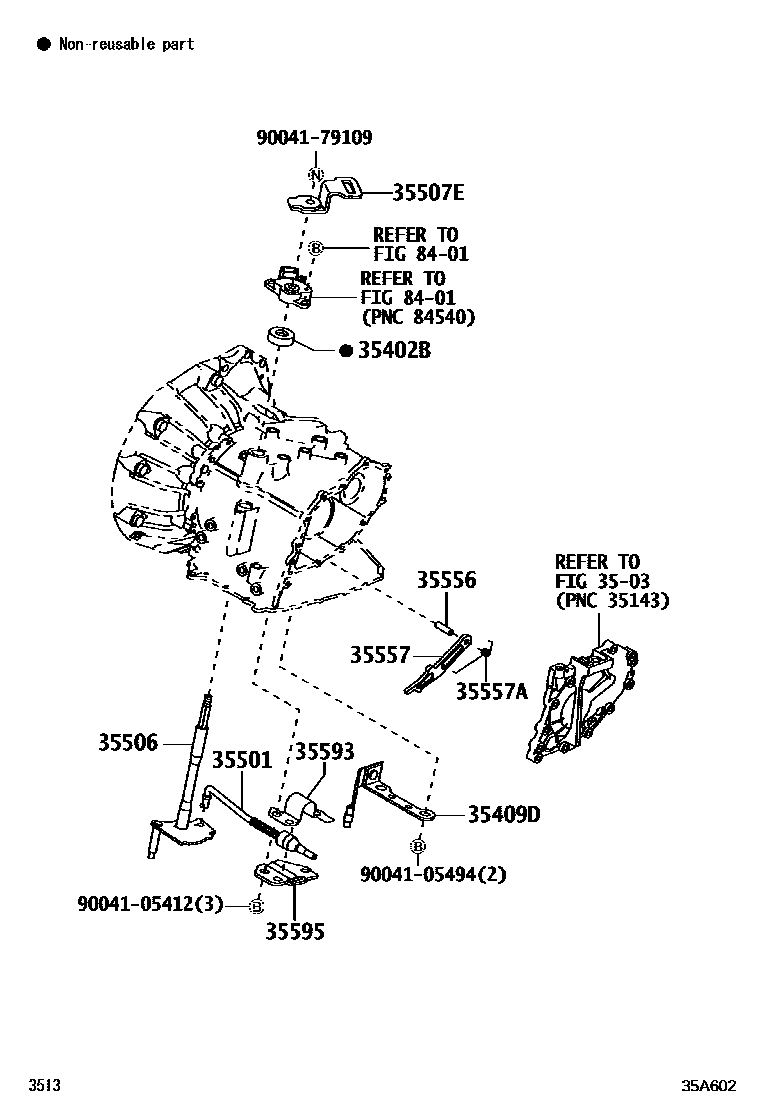 ● Non-reusable part

90041-79109

N

35507E

B

REFER TO
FIG 84-01

REFER TO
FIG 84-01
(PNC 84540)

● 35402B

35556

REFER TO
FIG 35-03
(PNC 35143)

35557

35557A

35506

35501

35593

35409D

B

90041-05494(2)

90041-05412(3)

B

35595

3513

35A602