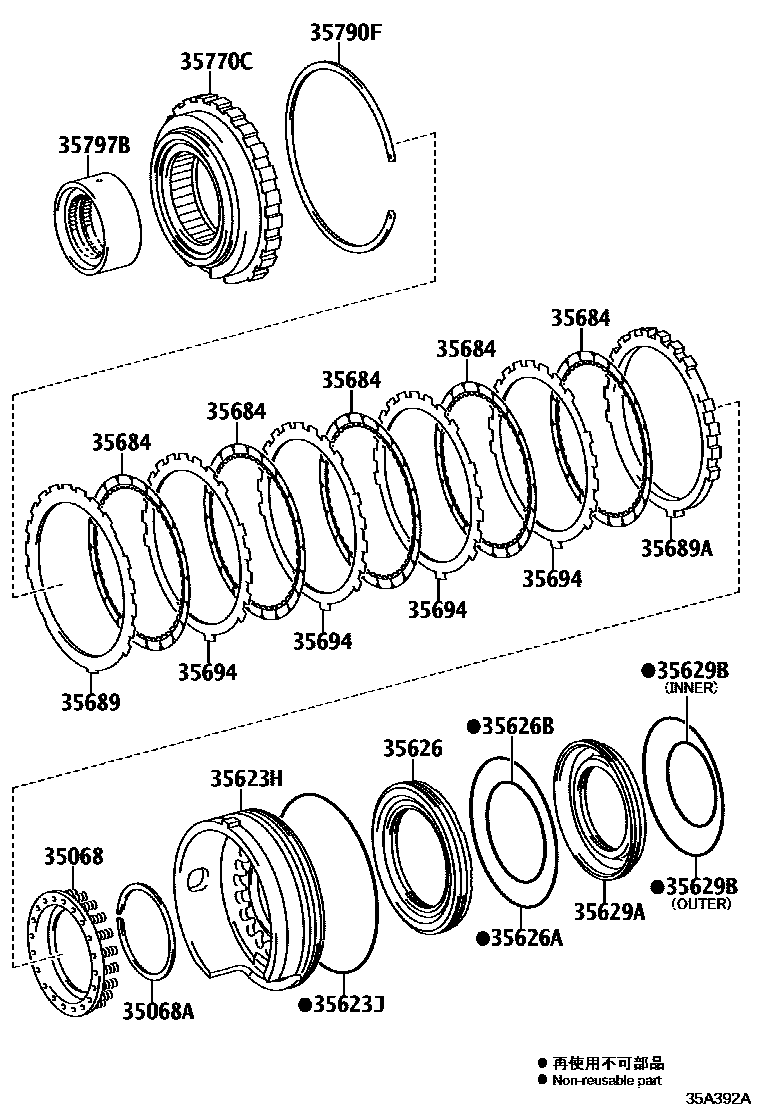 35790F
35770C
35797B

35684
35684
35684
35684
35684
35689A
35694
35694
35694
35694
35689

●35629B (INNER)
●35626B
35626
35623H
35068
●35629B (OUTER)
35629A
●35626A
35068A
●35623J

● 再使用不可部品
● Non-reusable part

35A392A