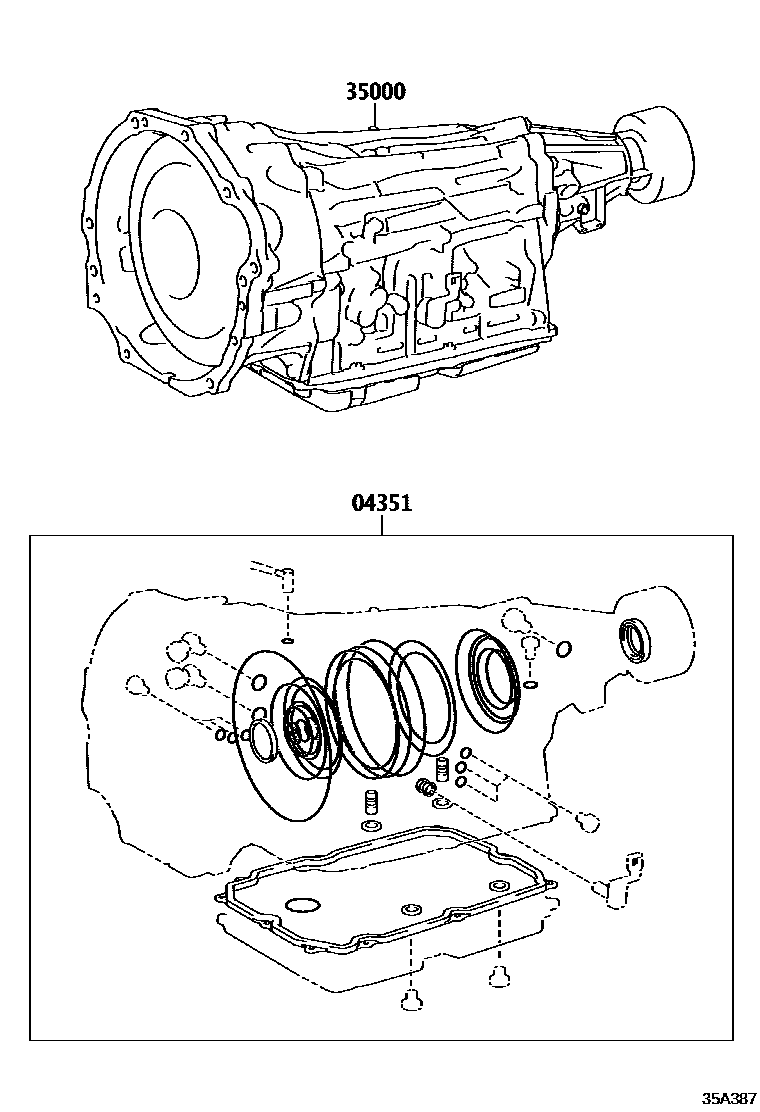 35000

04351

35A387