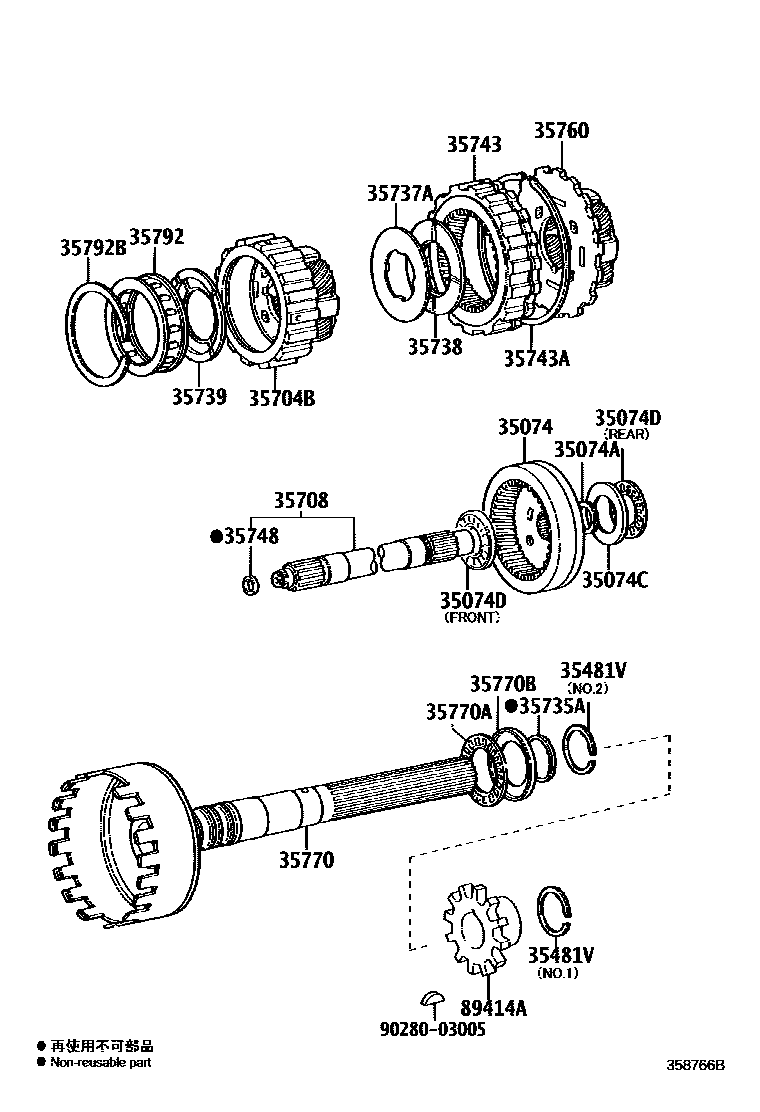 35743
35760
35737A
35792B
35792
35738
35743A
35739
35704B
35074
35074D
(REAR)
35074A
35708
●35748
35074C
35074D
(FRONT)
35481V
(NO.2)
35770B
35770A
●35735A
35770
35481V
(NO.1)
89414A
90280-03005
● 再使用不可部品
● Non-reusable part
358766B