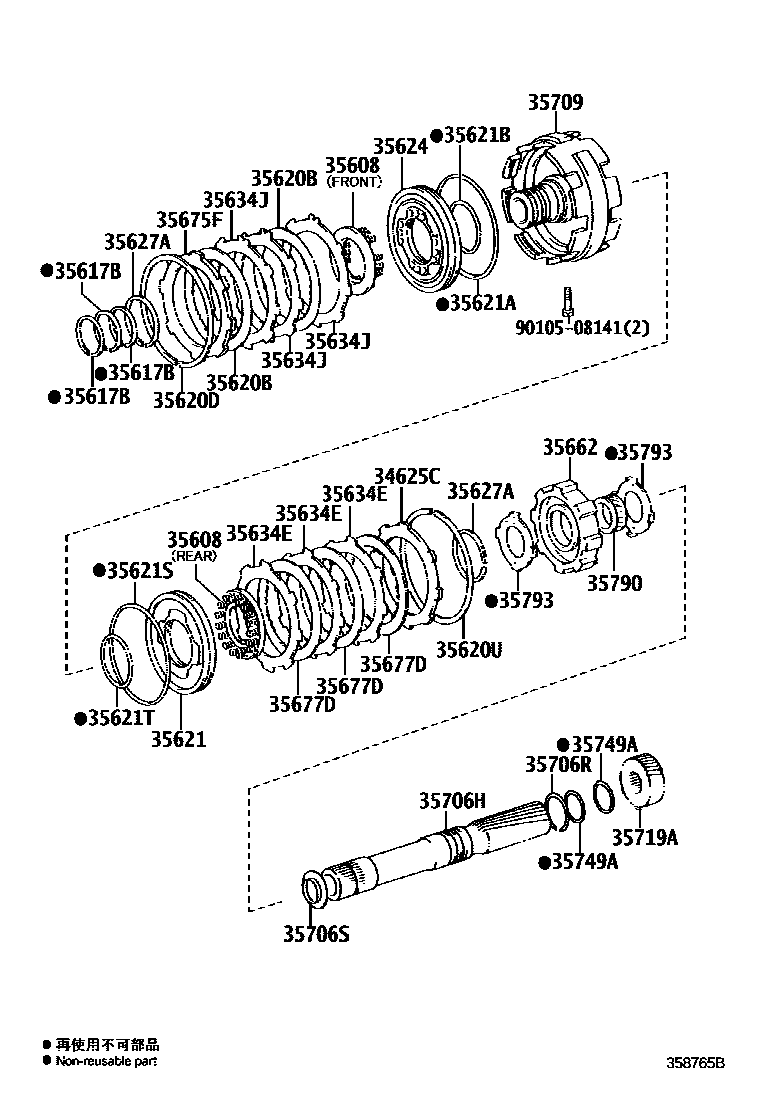 35709
●35621B
35624
35608
(FRONT)
35620B
35634J
35675F
35627A
●35617B
●35621A
90105-08141(2)
35634J
35634J
35620B
●35617B
●35617B
35620D

35662
●35793
34625C
35627A
35634E
35634E
35634E
35608
(REAR)
●35621S
35790
●35793
35620U
35677D
35677D
35677D
●35621T
35621

●35749A
35706R
35706H
35719A
●35749A
35706S

● 再使用不可部品
● Non-reusable part
358765B