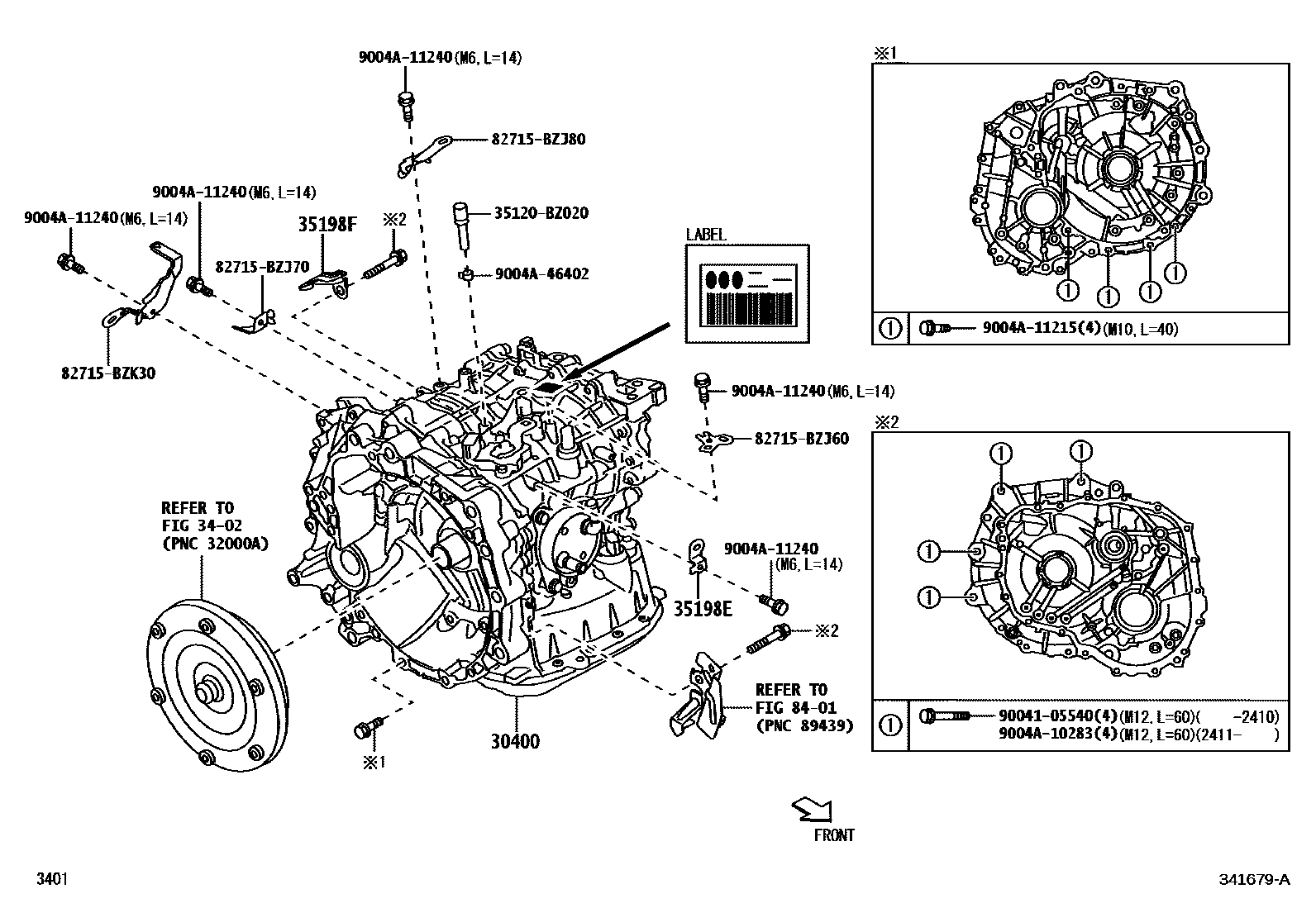 9004A-11240(M6, L=14)

82715-BZJ80

9004A-11240(M6, L=14)

9004A-11240(M6, L=14)

35198F

※2

35120-BZ020

82715-BZJ70

9004A-46402

LABEL

82715-BZK30

9004A-11240(M6, L=14)

82715-BZJ60

REFER TO FIG 34-02 (PNC 32000A)

9004A-11240 (M6, L=14)

35198E

※2

REFER TO FIG 84-01 (PNC 89439)

30400

※1

FRONT

※1

①

①

①

①

① 9004A-11215(4)(M10, L=40)

※2

①

①

①

①

① 90041-05540(4)(M12, L=60)( -2410)
9004A-10283(4)(M12, L=60)(2411- )

3401

341679-A