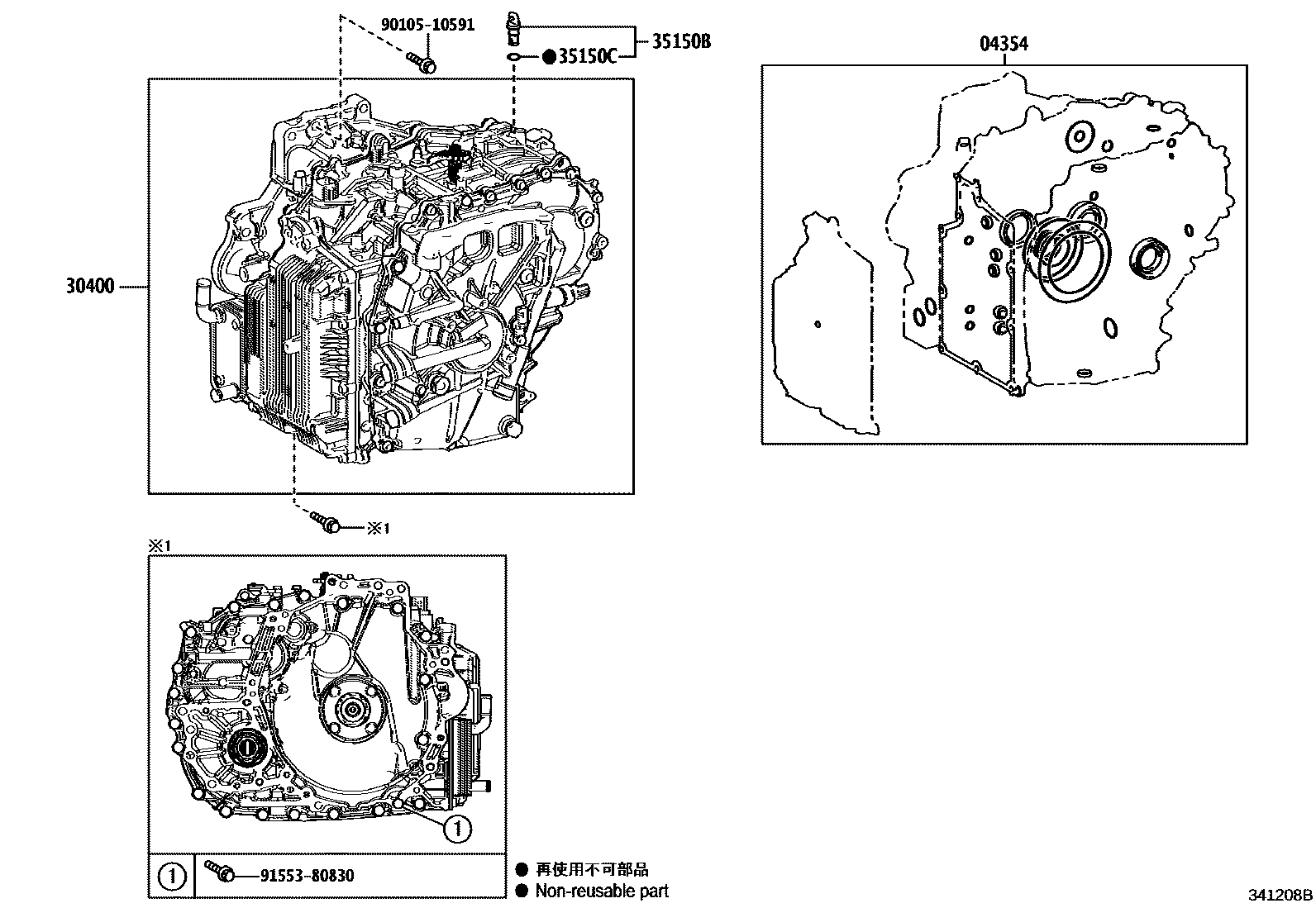 90105-10591
35150B
●35150C
04354
30400
※1
※1
①
① 91553-80830
● 再使用不可部品
● Non-reusable part
341208B