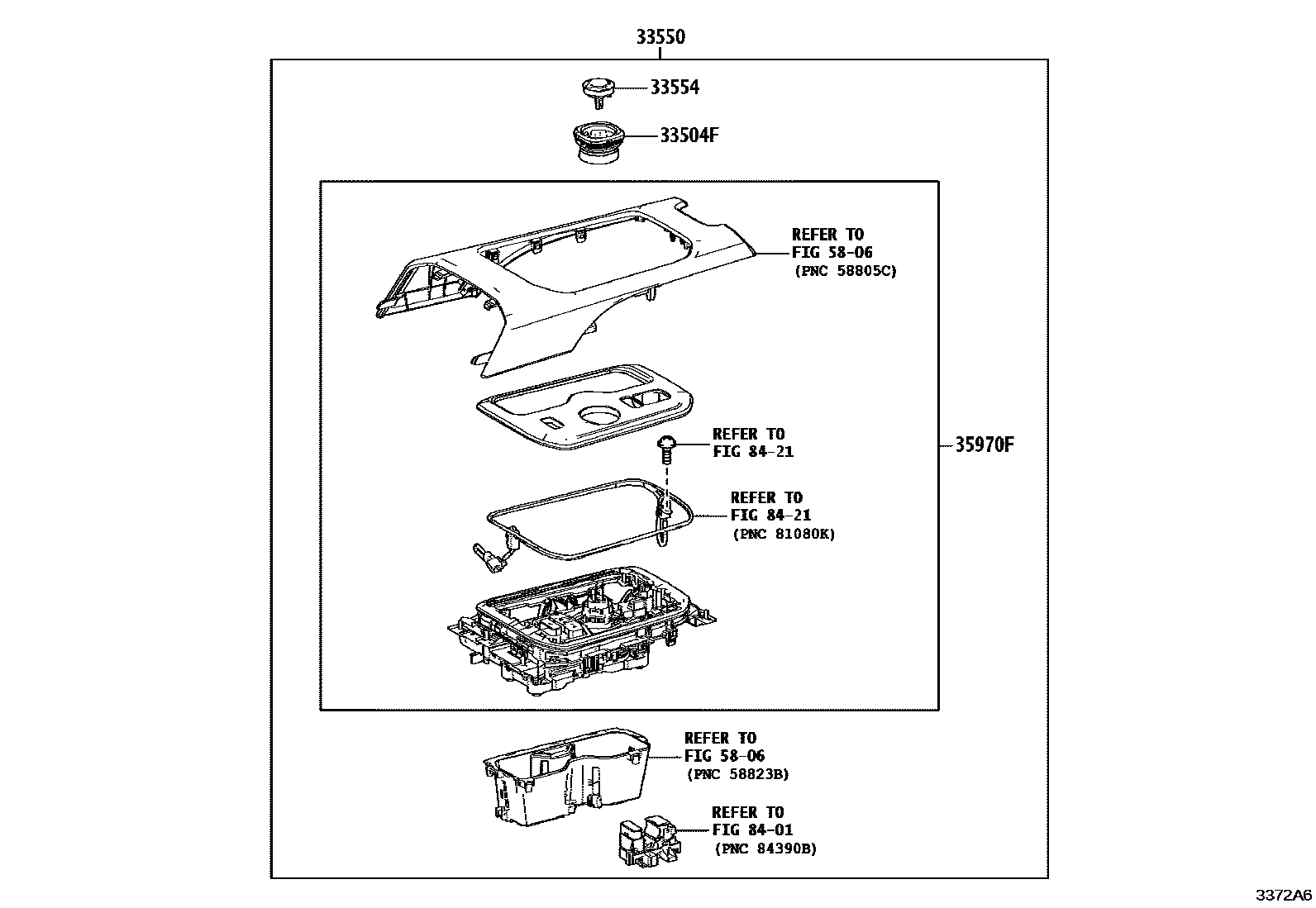 33550

33554

33504F

REFER TO
FIG 58-06
(PNC 58805C)

REFER TO
FIG 84-21

35970F

REFER TO
FIG 84-21
(PNC 81080K)

REFER TO
FIG 58-06
(PNC 58823B)

REFER TO
FIG 84-01
(PNC 84390B)

3372A6