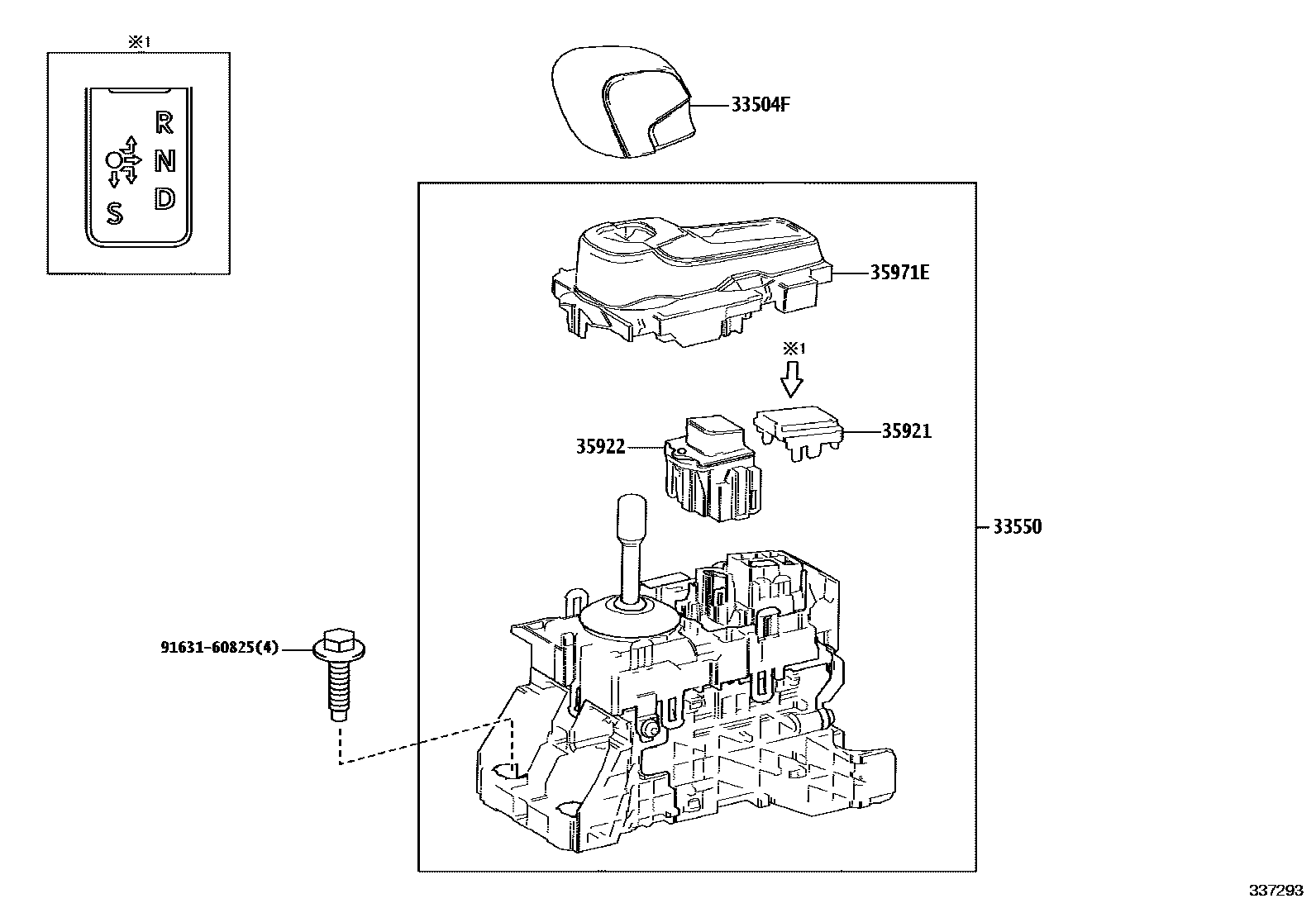 ※1

R
N
D
S

33504F

35971E

※1

35922

35921

33550

91631-60825(4)

337293