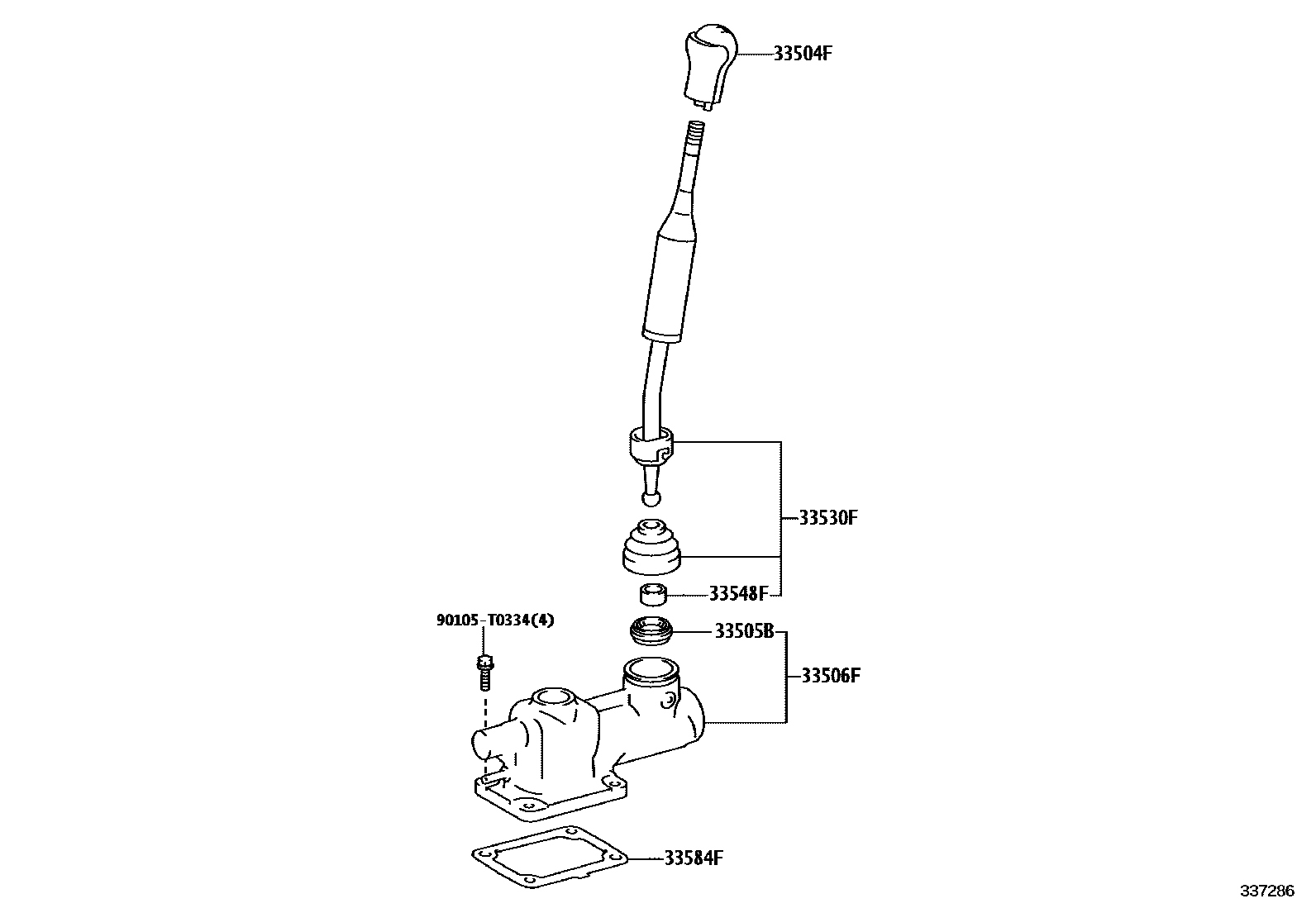 33504F

33530F

33548F

90105-T0334(4)

33505B

33506F

33584F

337286