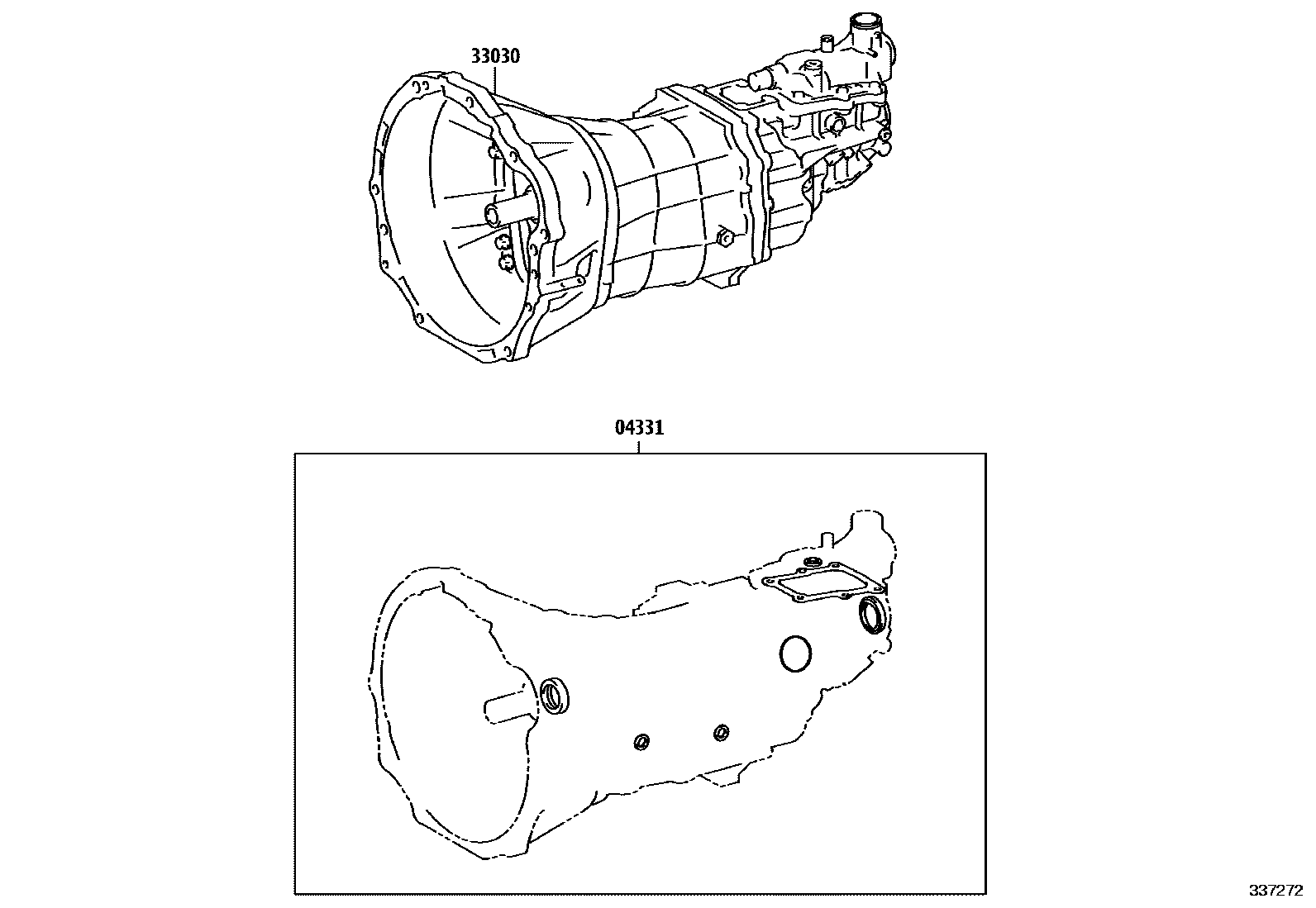 33030

04331

337272