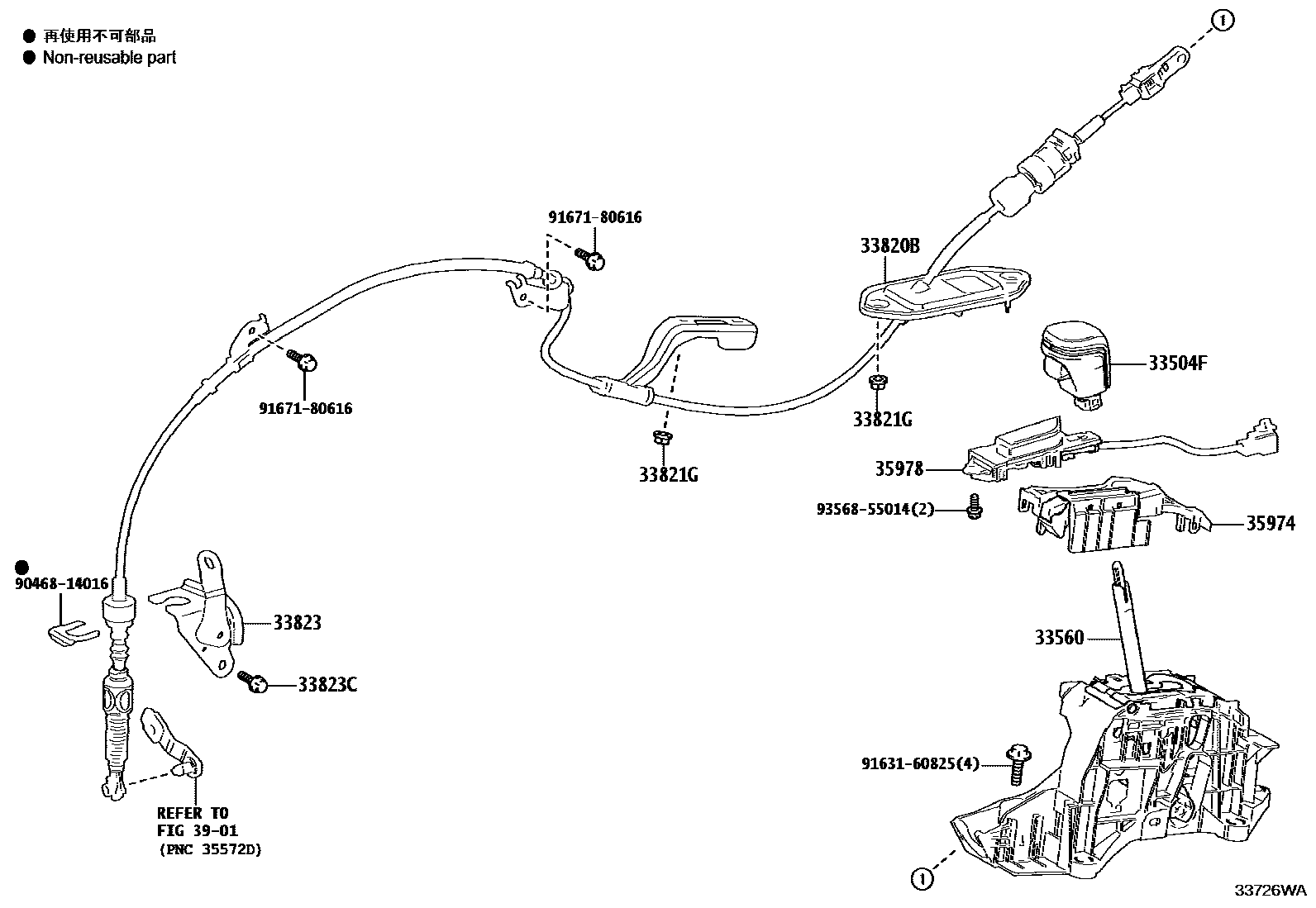 ● 再使用不可部品
● Non-reusable part

1

91671-80616

33820B

91671-80616

33504F

33821G

33821G

35978

93568-55014(2)

35974

●
90468-14016

33823

33560

33823C

91631-60825(4)

REFER TO
FIG 39-01
(PNC 35572D)

1

33726WA