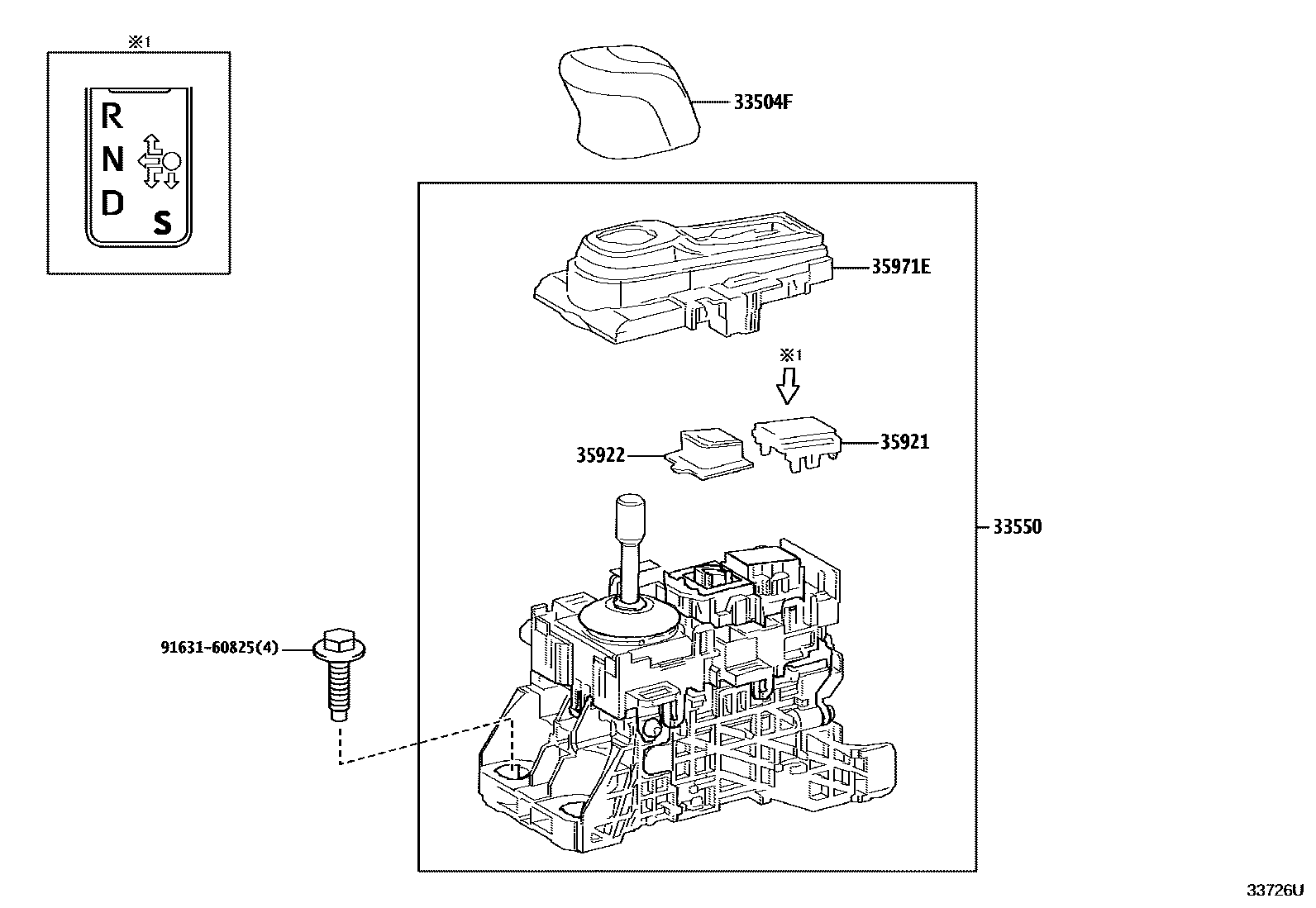 ※1

R
N
D
S

33504F

35971E

※1

35922

35921

33550

91631-60825(4)

33726U