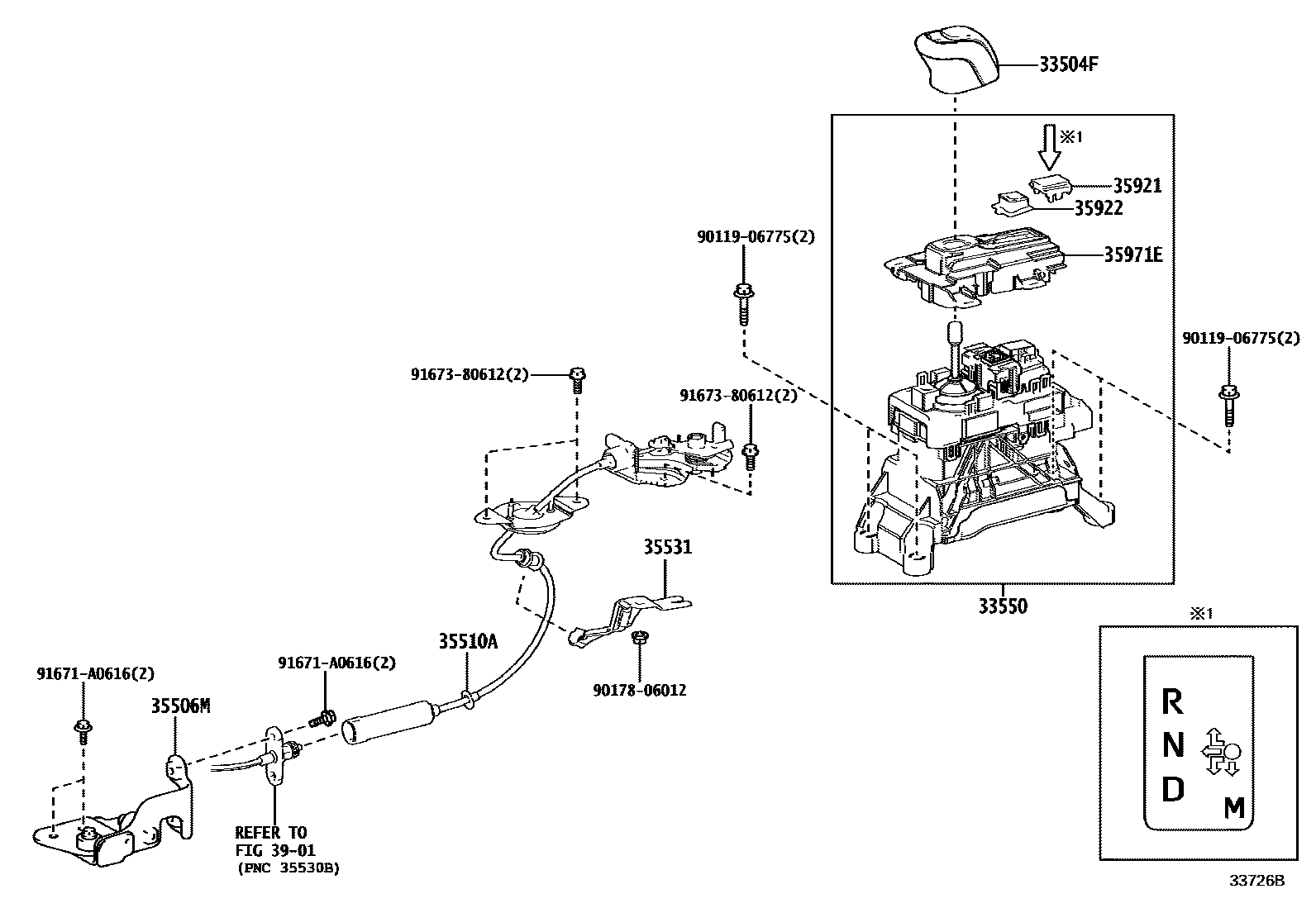 33504F
※1
35921
35922
35971E
90119-06775(2)
90119-06775(2)
91673-80612(2)
91673-80612(2)
35531
33550
35510A
90178-06012
91671-A0616(2)
91671-A0616(2)
35506M
REFER TO
FIG 39-01
(PNC 35530B)
※1
R
N
D
M
33726B