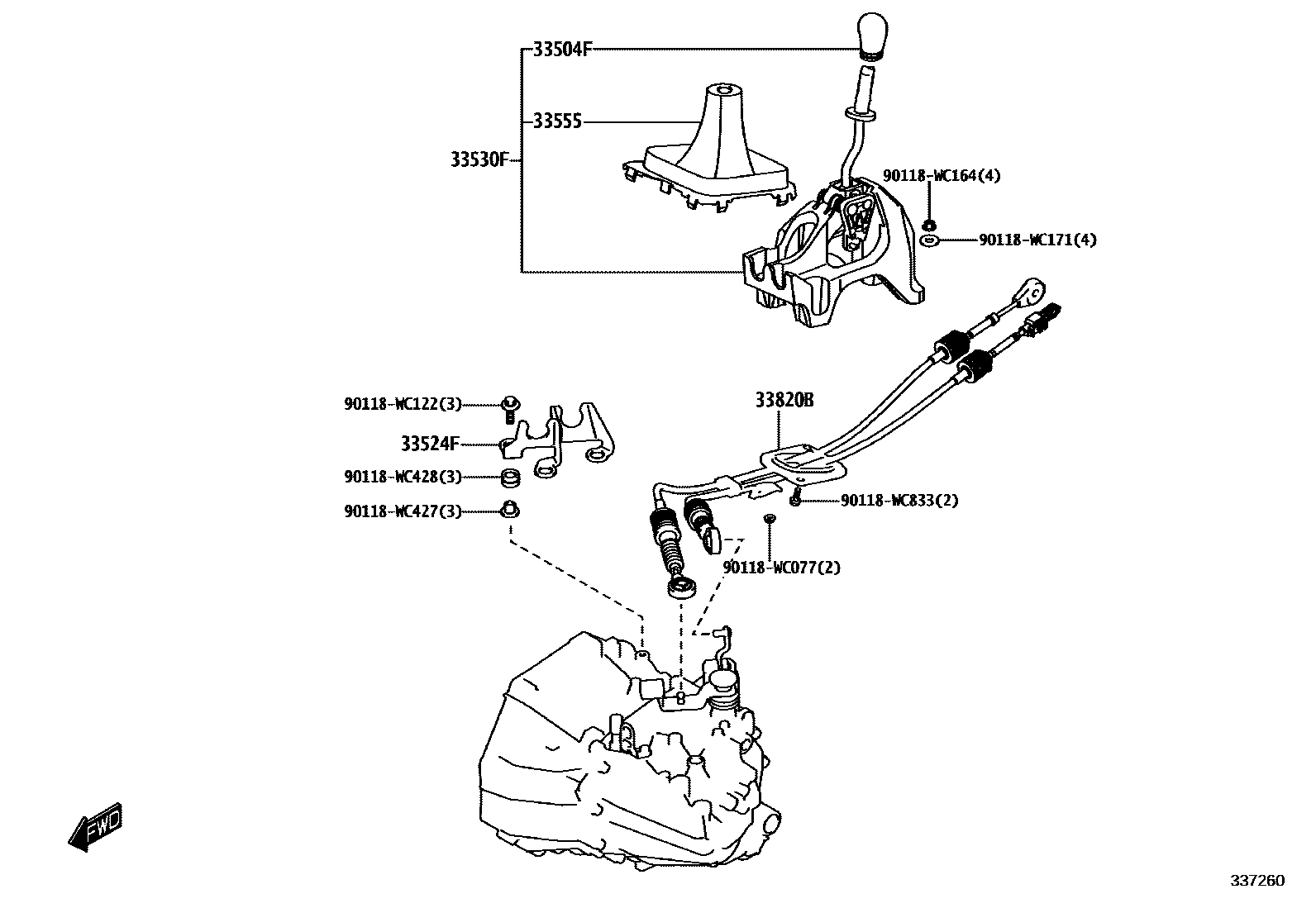 33504F
33555
33530F
90118-WC164(4)
90118-WC171(4)
90118-WC122(3)
33524F
90118-WC428(3)
90118-WC427(3)
33820B
90118-WC833(2)
90118-WC077(2)
FWD
337260