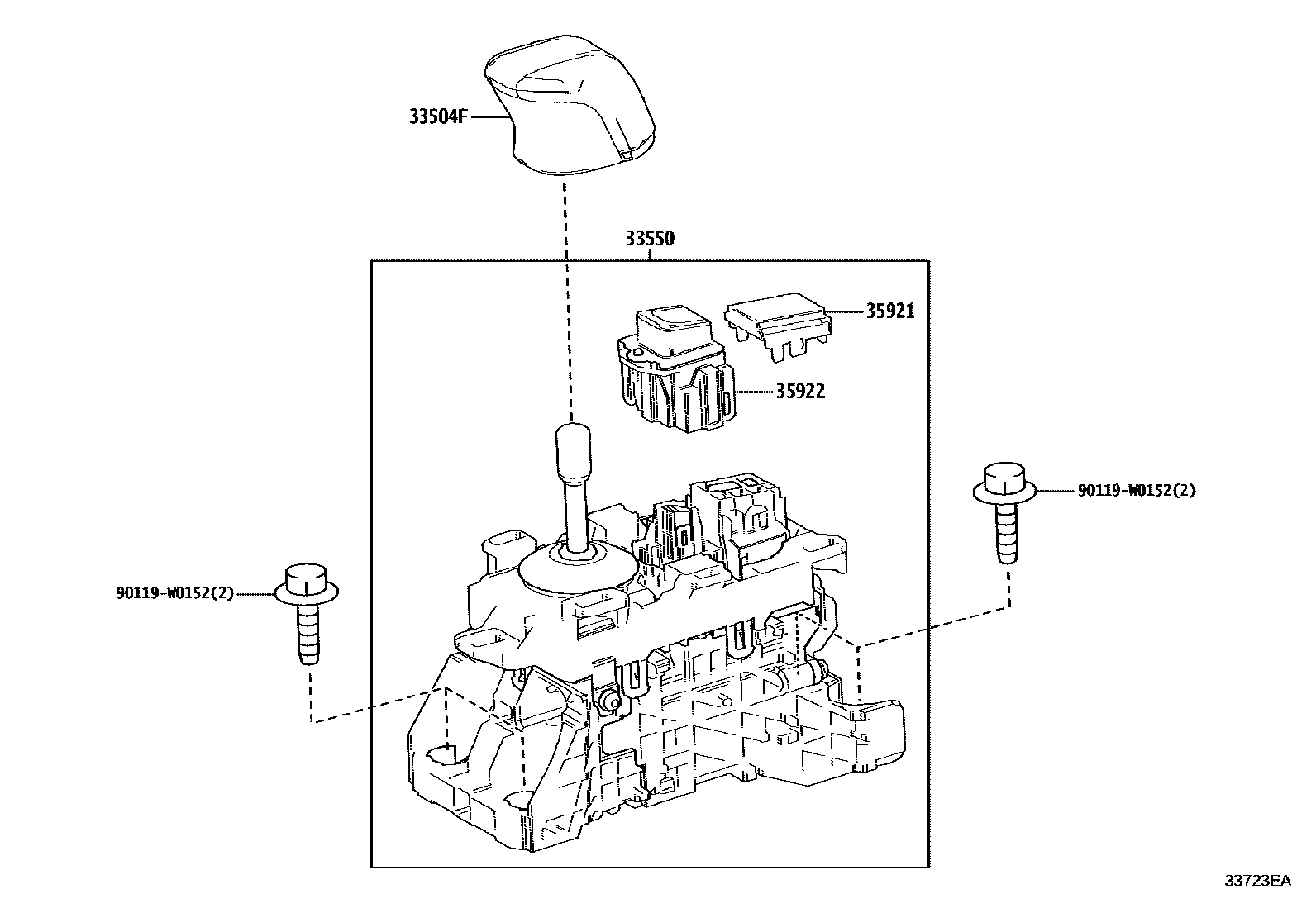 33504F

33550

35921

35922

90119-W0152(2)

90119-W0152(2)

33723EA