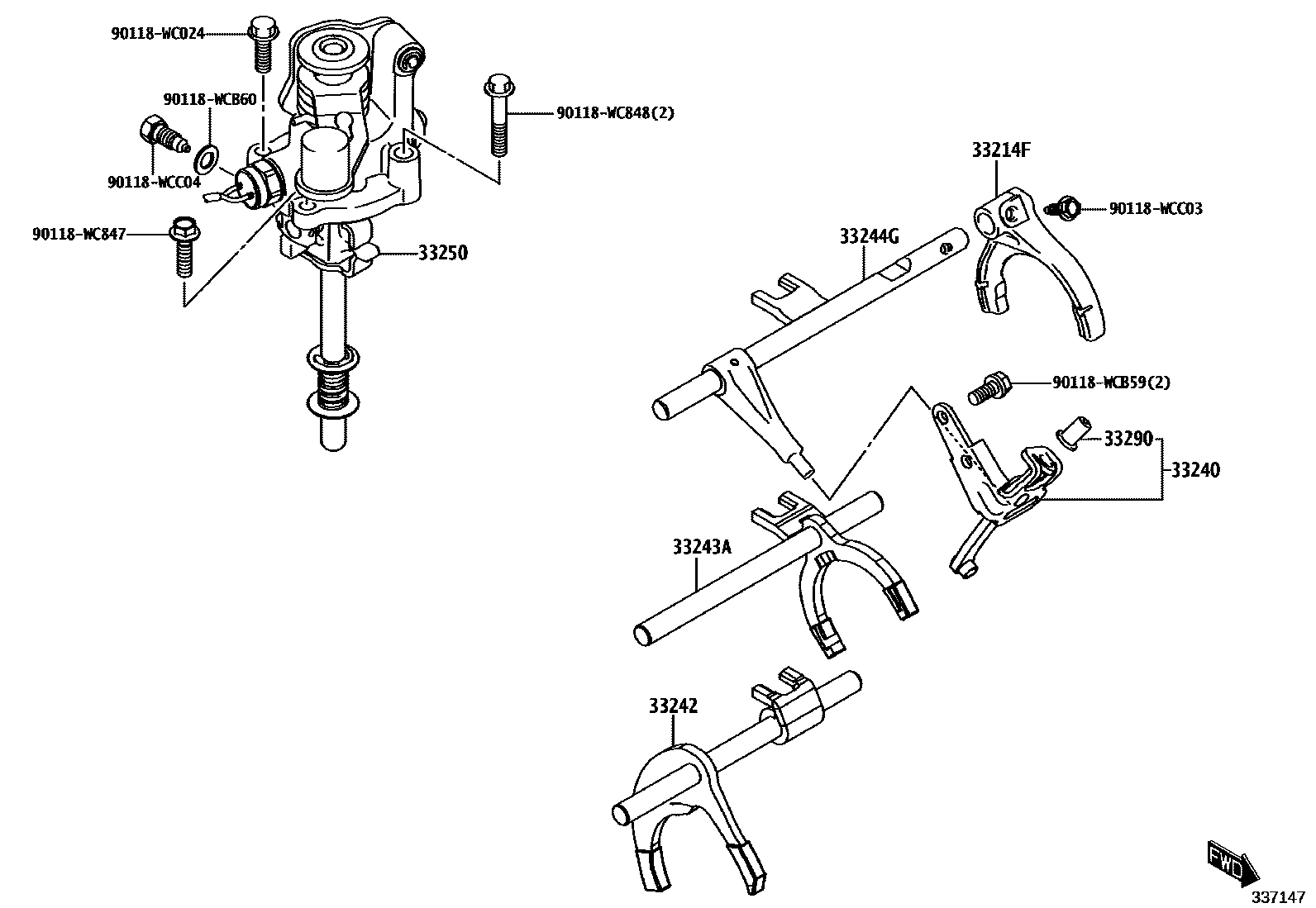 90118-WC024
90118-WCB60
90118-WC848(2)
90118-WCC04
90118-WC847
33250
33214F
90118-WCC03
33244G
90118-WCB59(2)
33290
33240
33243A
33242
FWD
337147