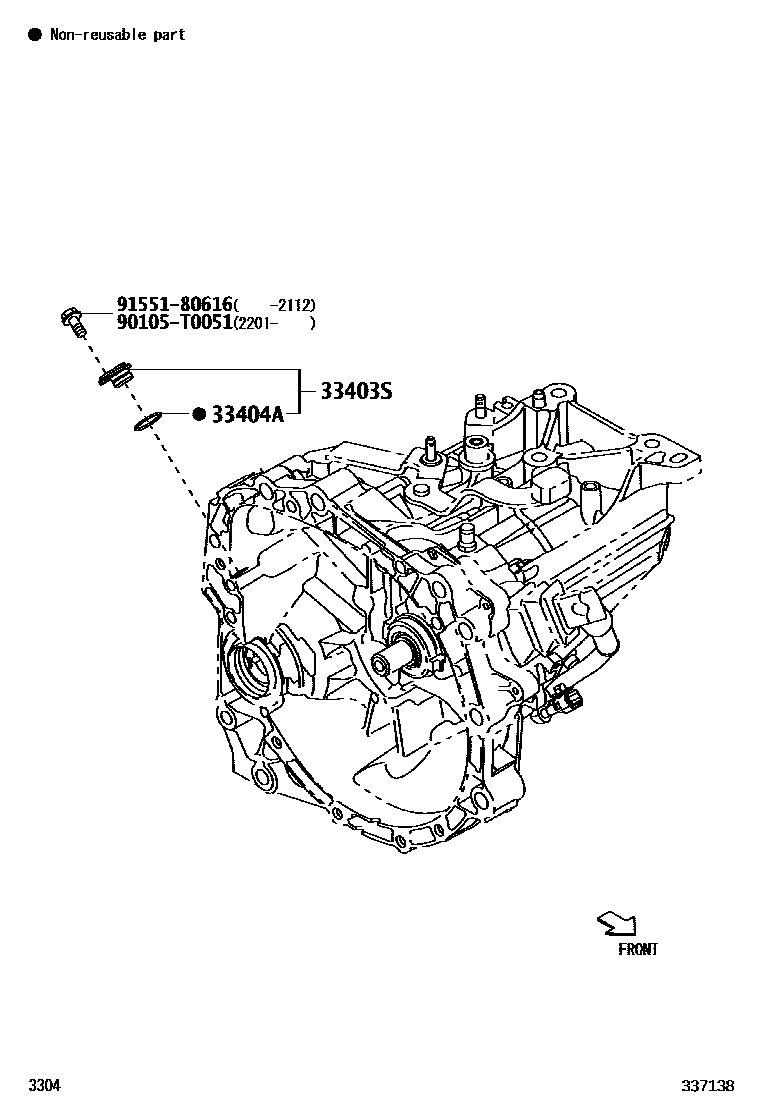 ● Non-reusable part

91551-80616( -2112)
90105-T0051(2201- )

33403S

● 33404A

FRONT

3304

337138