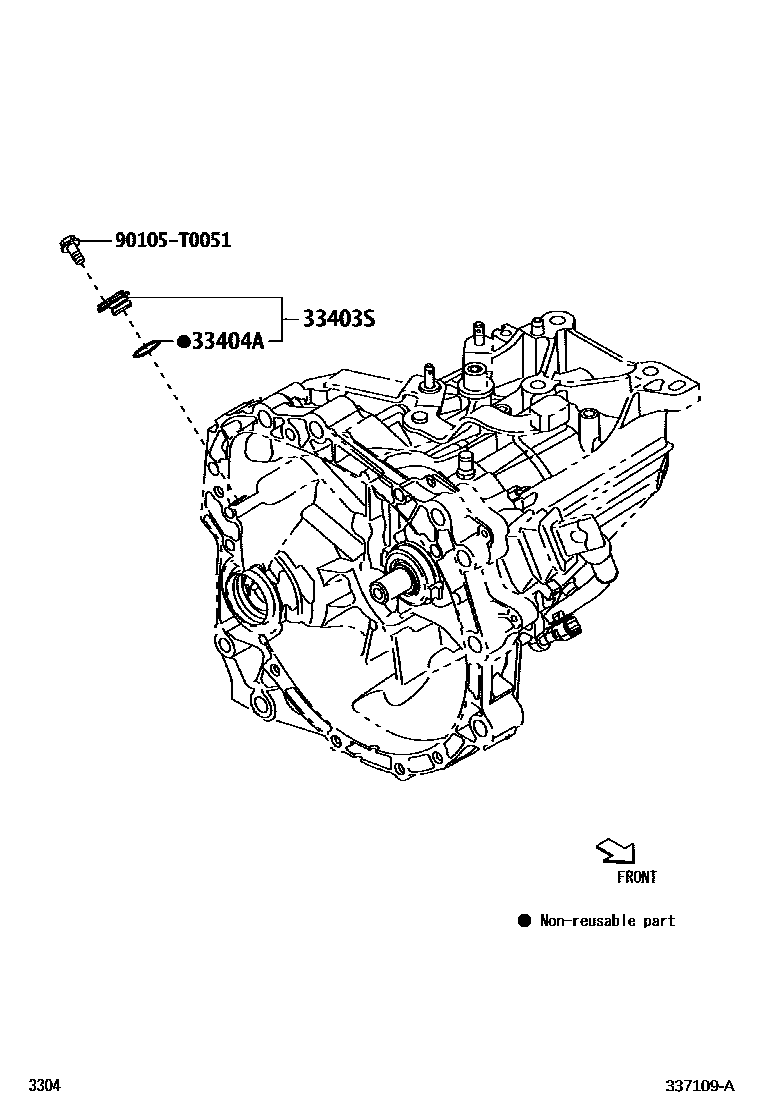 90105-T0051

33403S

●33404A

FRONT

● Non-reusable part

3304

337109-A