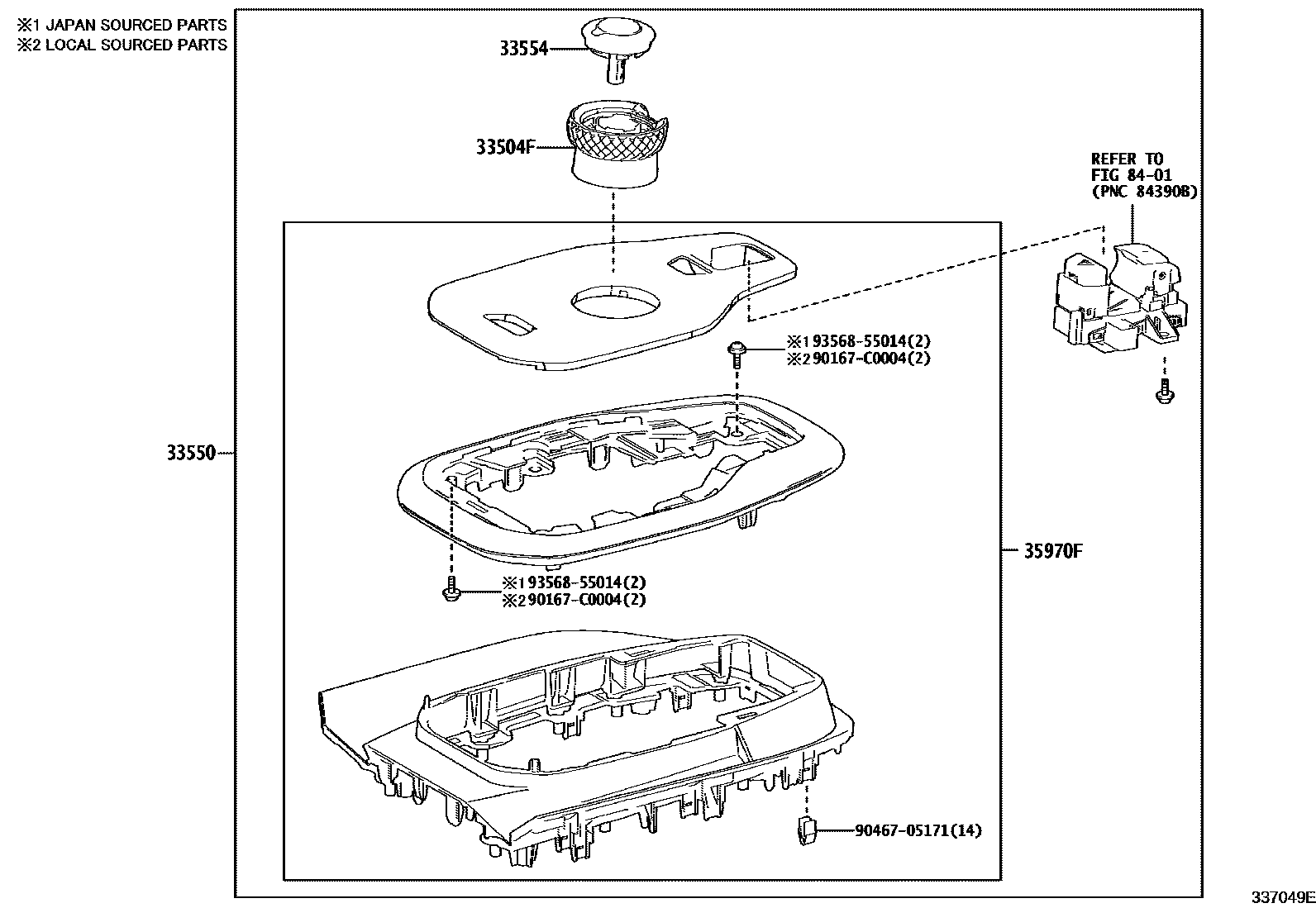 ※1 JAPAN SOURCED PARTS
※2 LOCAL SOURCED PARTS

33554

33504F

REFER TO
FIG 84-01
(PNC 84390B)

※1 93568-55014(2)
※2 90167-C0004(2)

33550

35970F

※1 93568-55014(2)
※2 90167-C0004(2)

90467-05171(14)

337049E