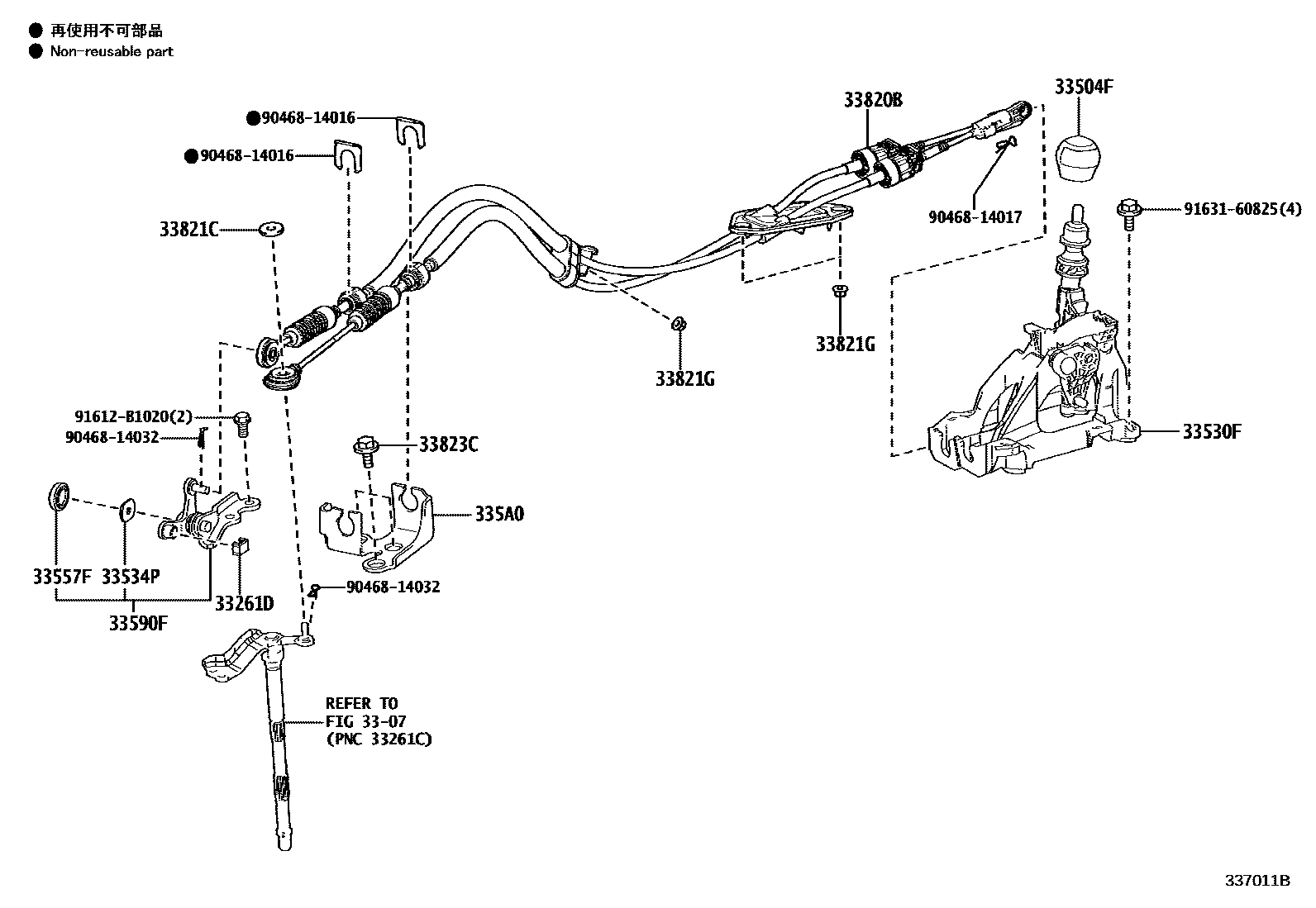 ● 再使用不可部品
● Non-reusable part

●90468-14016
●90468-14016
33821C
33820B
33504F
90468-14017
91631-60825(4)
33821G
33821G
91612-B1020(2)
90468-14032
33823C
33530F
335A0
33557F 33534P
33261D
33590F
90468-14032
REFER TO FIG 33-07 (PNC 33261C)
337011B