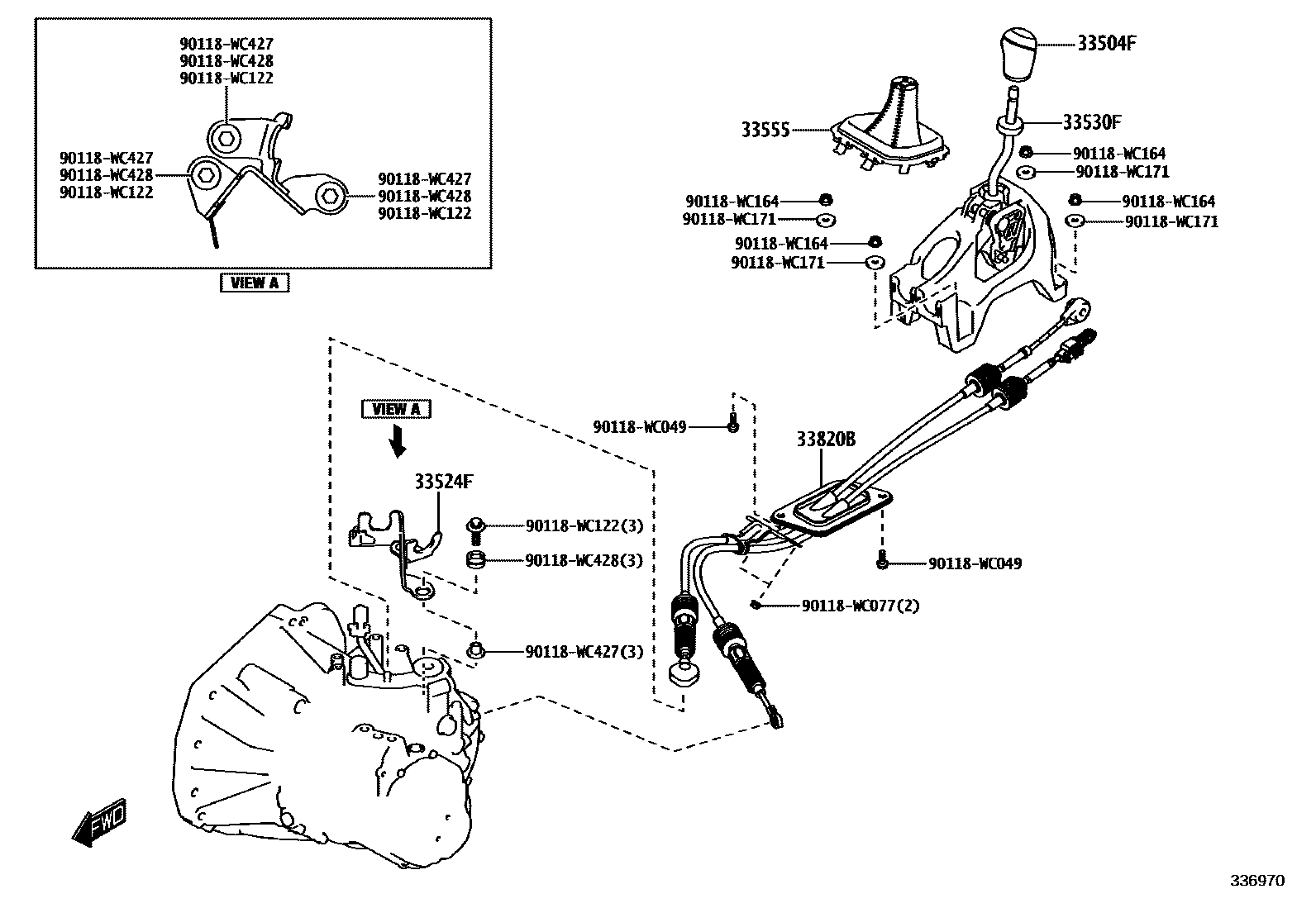 90118-WC427
90118-WC428
90118-WC122

90118-WC427
90118-WC428
90118-WC122

90118-WC427
90118-WC428
90118-WC122

VIEW A

33504F

33555

33530F

90118-WC164
90118-WC171

90118-WC164
90118-WC171

90118-WC164
90118-WC171

90118-WC164
90118-WC171

VIEW A

90118-WC049

33820B

33524F

90118-WC122(3)

90118-WC428(3)

90118-WC049

90118-WC077(2)

90118-WC427(3)

FWD

336970