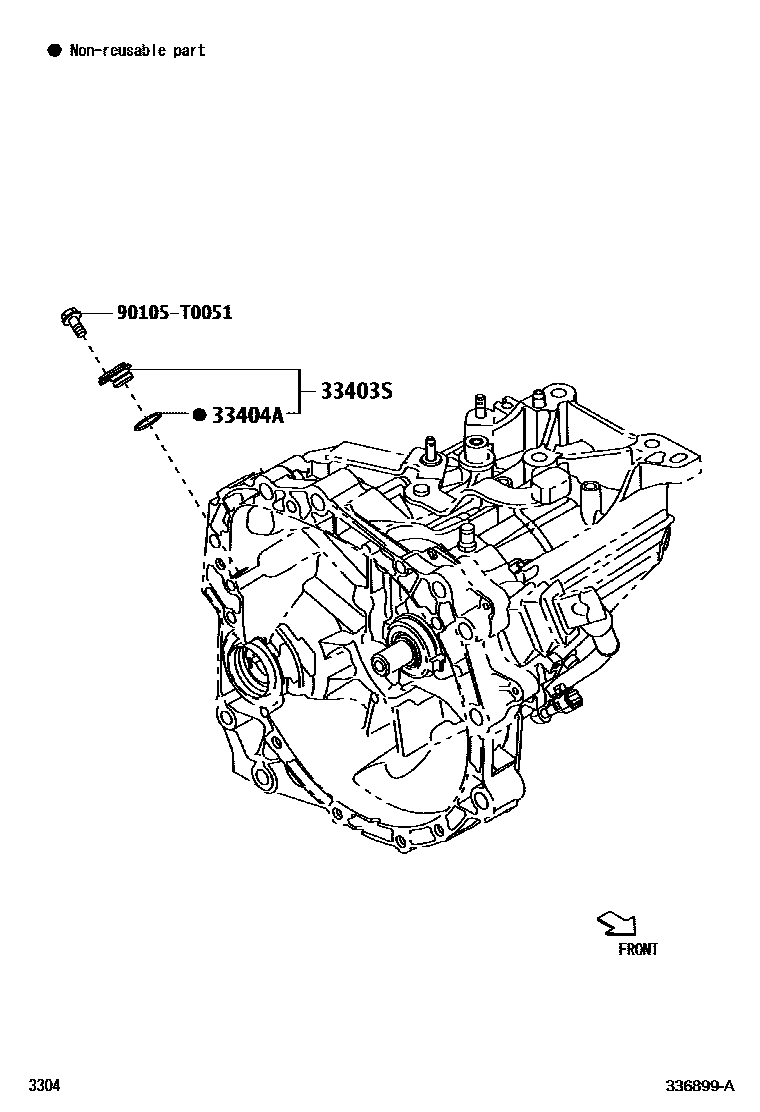 ● Non-reusable part

90105-T0051

33403S

● 33404A

FRONT

3304

336899-A