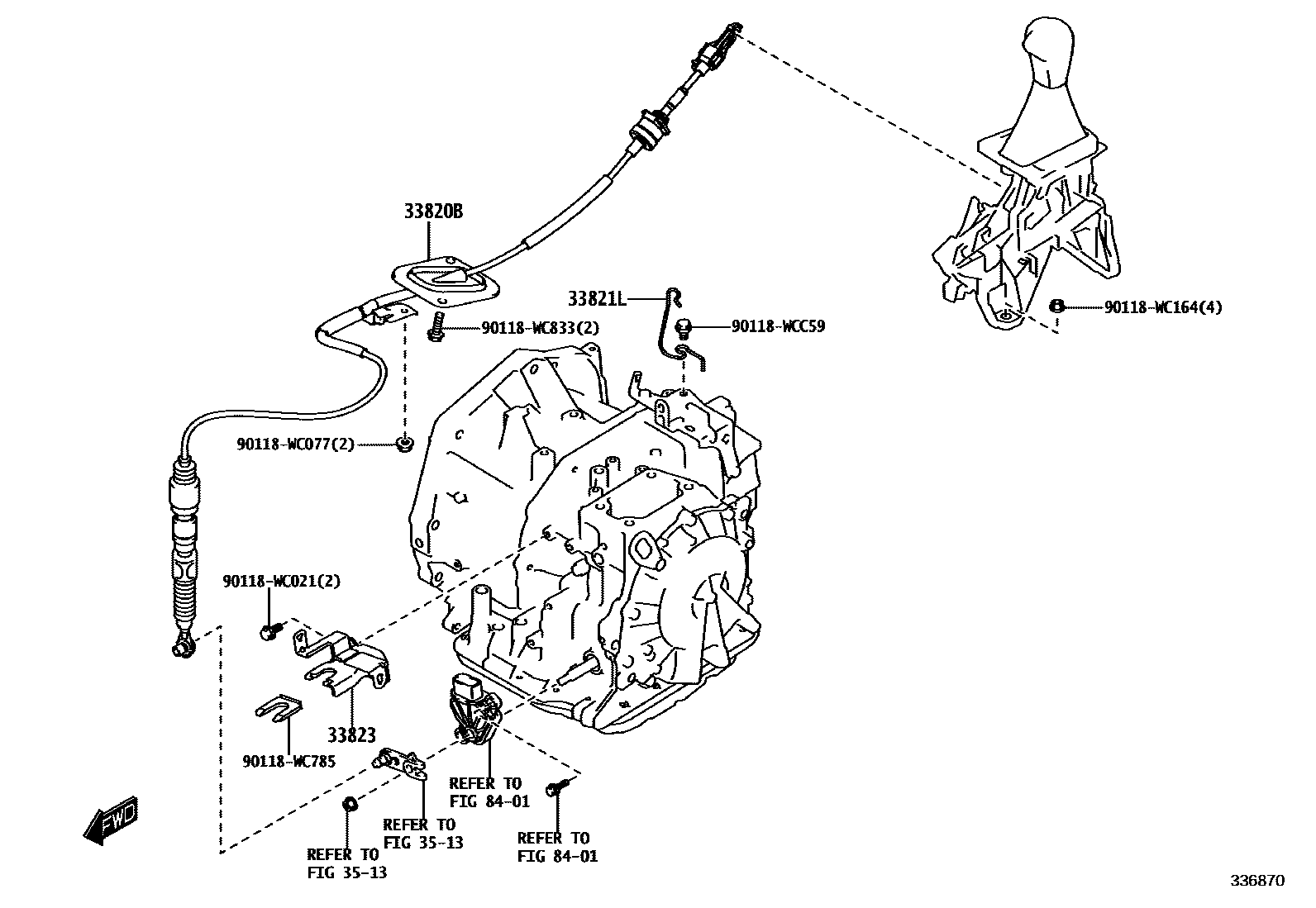 33820B

33821L

90118-WC833(2)

90118-WCC59

90118-WC164(4)

90118-WC077(2)

90118-WC021(2)

33823

90118-WC785

REFER TO
FIG 84-01

REFER TO
FIG 35-13

REFER TO
FIG 35-13

REFER TO
FIG 84-01

FWD

336870