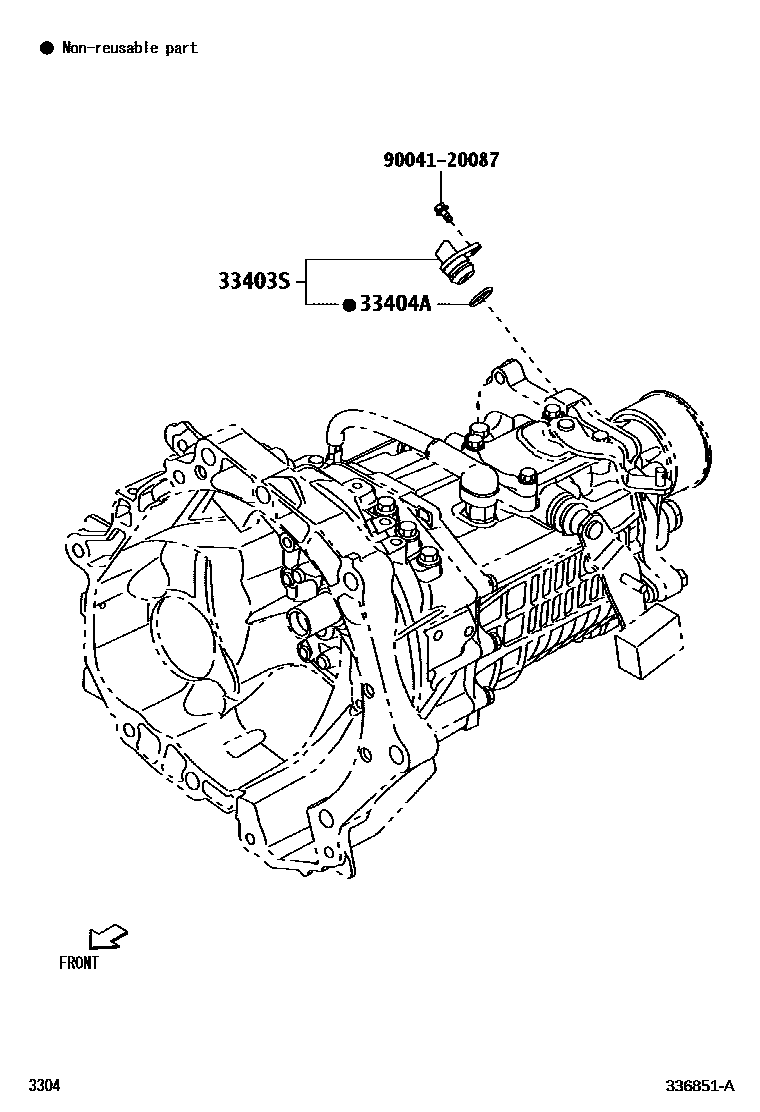 ● Non-reusable part

90041-20087

33403S

● 33404A

FRONT

3304

336851-A