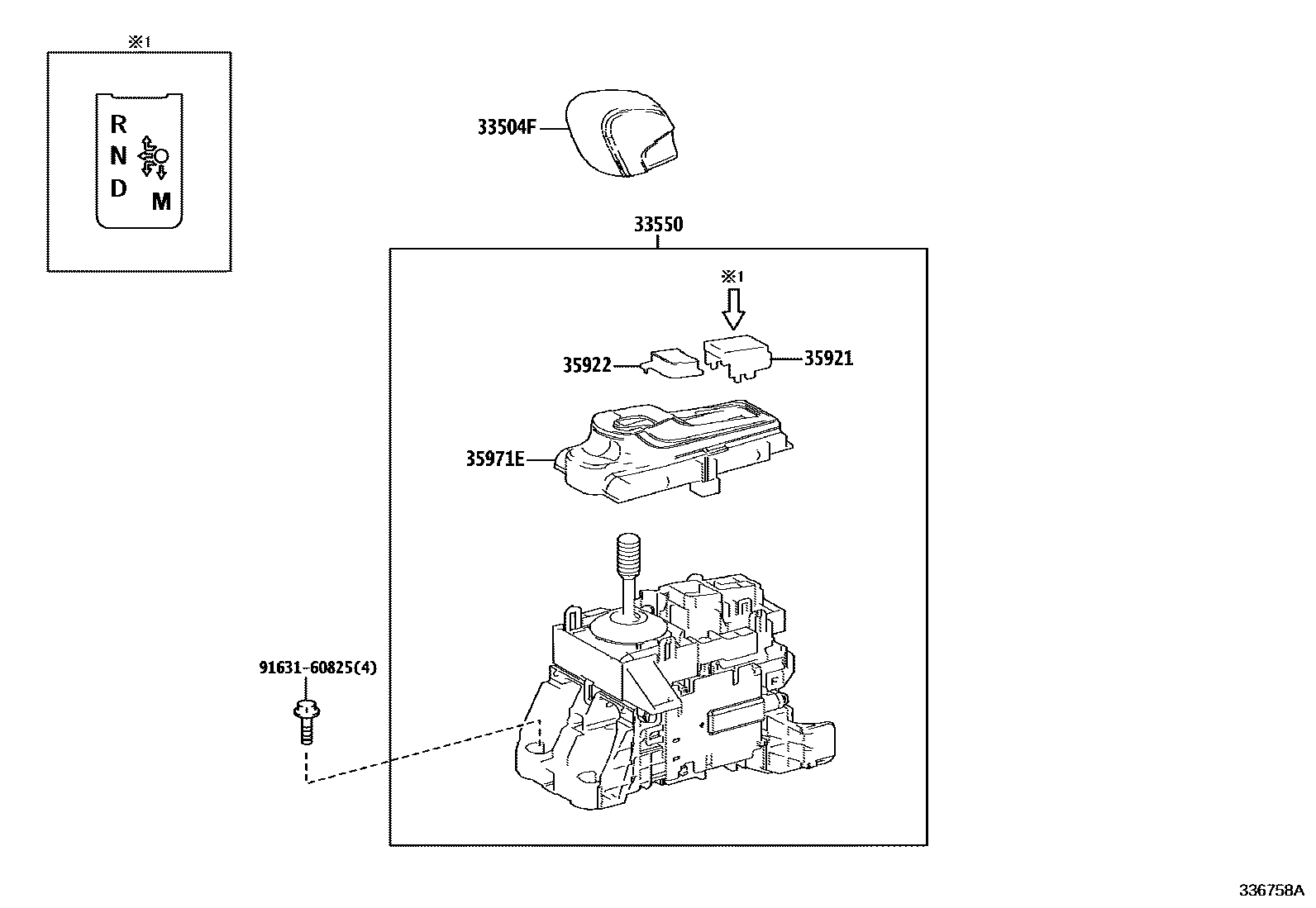 ※1

R
N
D
M

33504F

33550

※1

35922

35921

35971E

91631-60825(4)

336758A