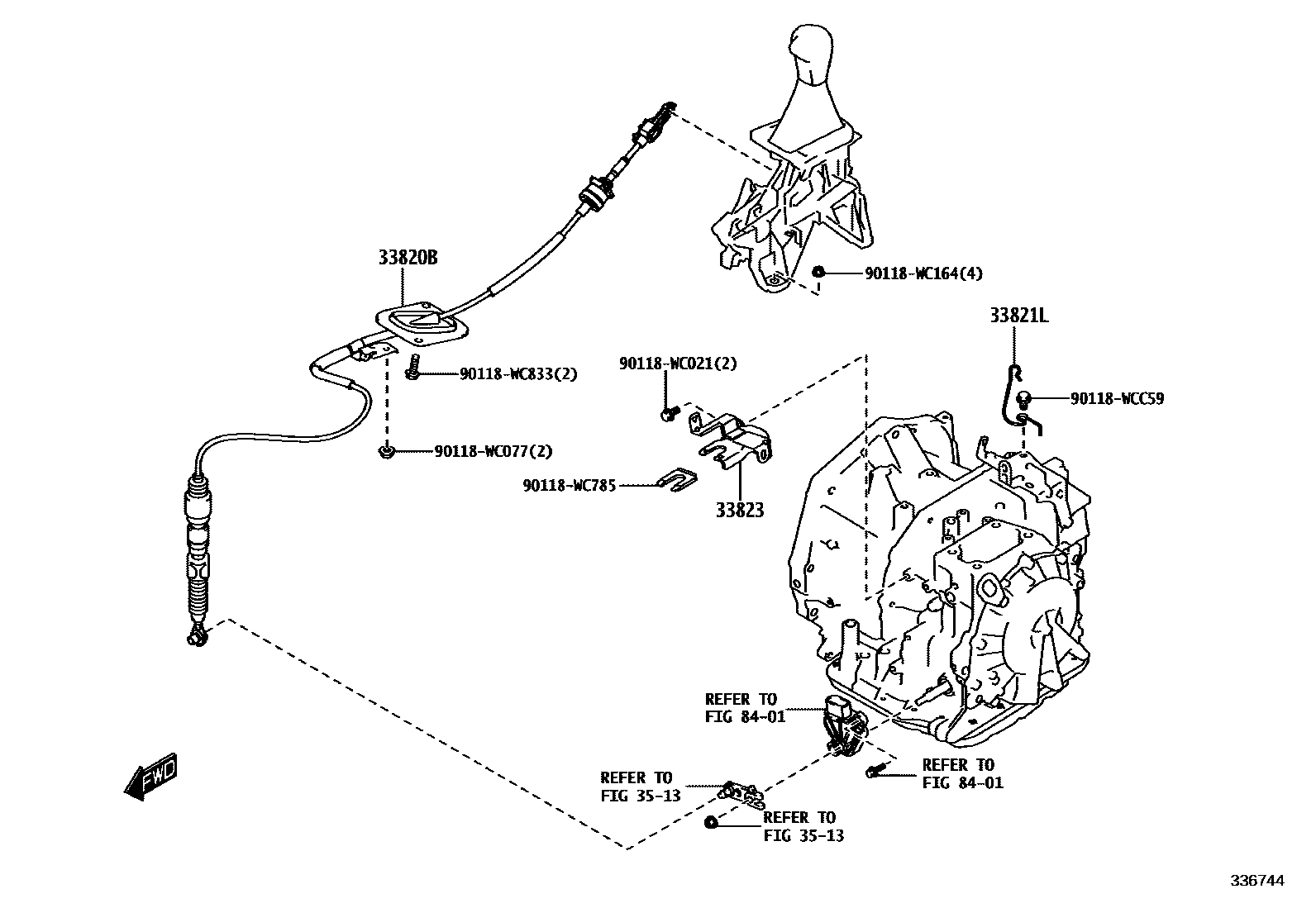 33820B

90118-WC164(4)

33821L

90118-WC833(2)

90118-WC021(2)

90118-WCC59

90118-WC077(2)

90118-WC785

33823

REFER TO
FIG 84-01

REFER TO
FIG 84-01

REFER TO
FIG 35-13

REFER TO
FIG 35-13

FWD

336744