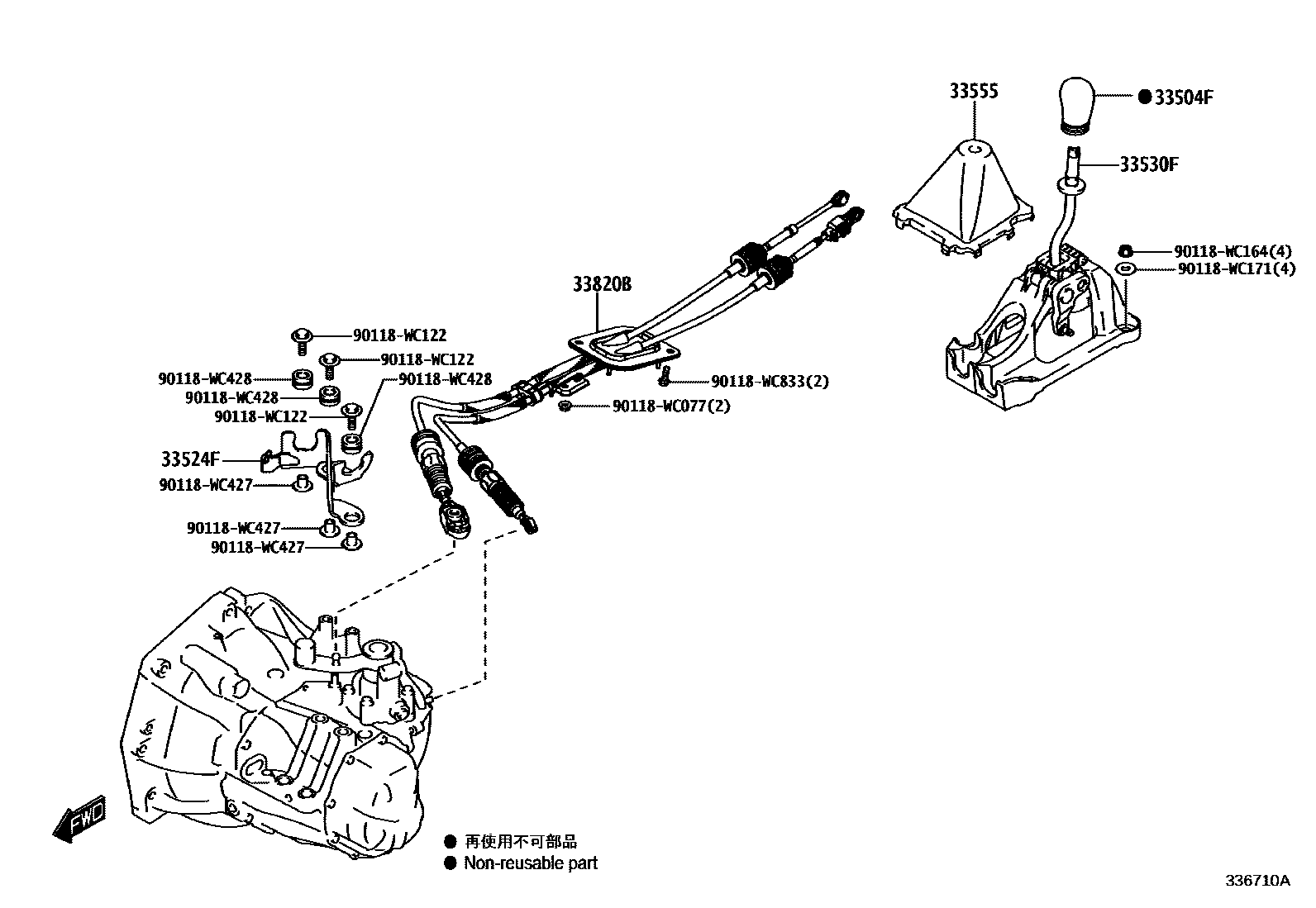 33555
● 33504F
33530F
90118-WC164(4)
90118-WC171(4)
33820B
90118-WC122
90118-WC122
90118-WC428
90118-WC428
90118-WC428
90118-WC122
90118-WC833(2)
90118-WC077(2)
33524F
90118-WC427
90118-WC427
90118-WC427
FWD
● 再使用不可部品
● Non-reusable part
336710A