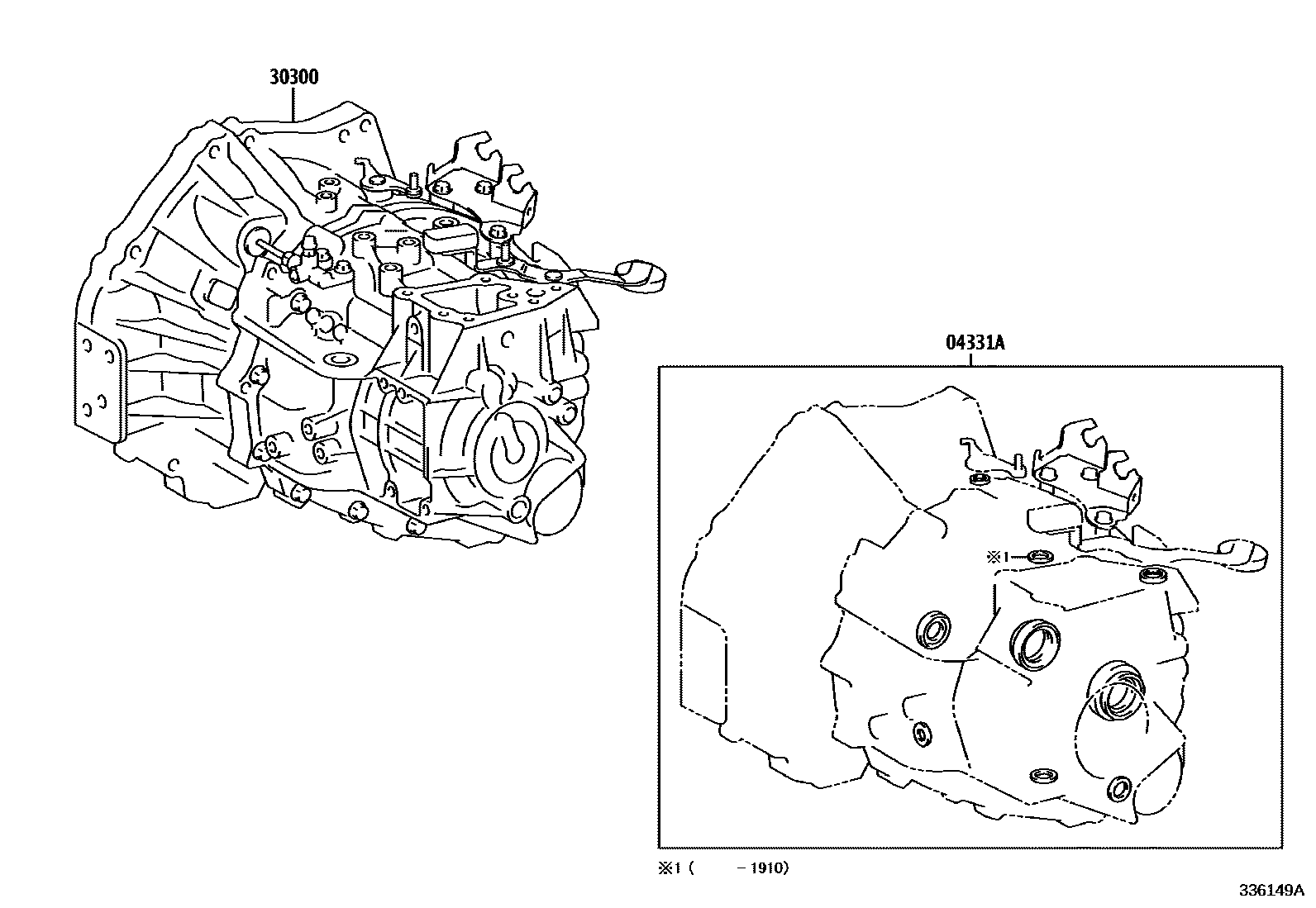 30300

04331A

※1

※1 (　　－1910)

336149A