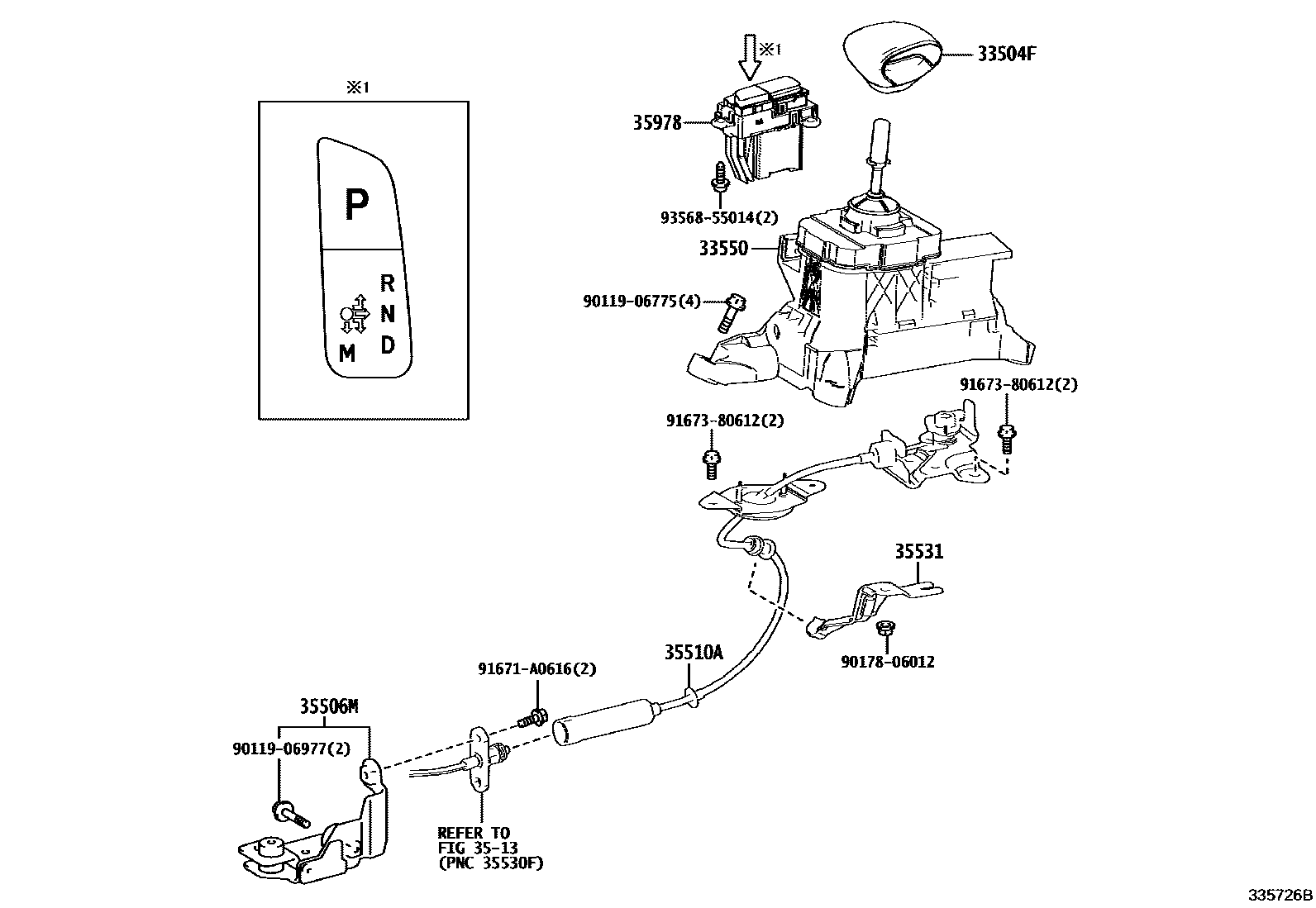 ※1

P

R
N
D
M

※1

33504F

35978

93568-55014(2)

33550

90119-06775(4)

91673-80612(2)

91673-80612(2)

35531

90178-06012

35510A

91671-A0616(2)

35506M

90119-06977(2)

REFER TO
FIG 35-13
(PNC 35530F)

335726B