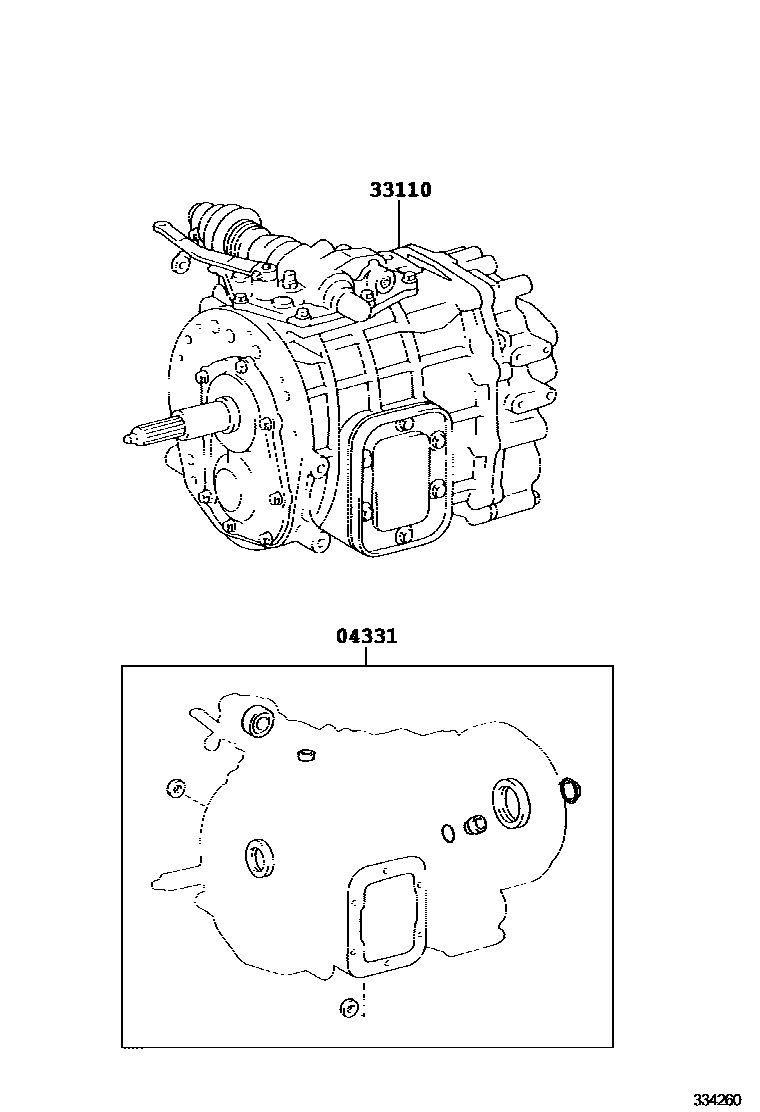 33110

04331

334260