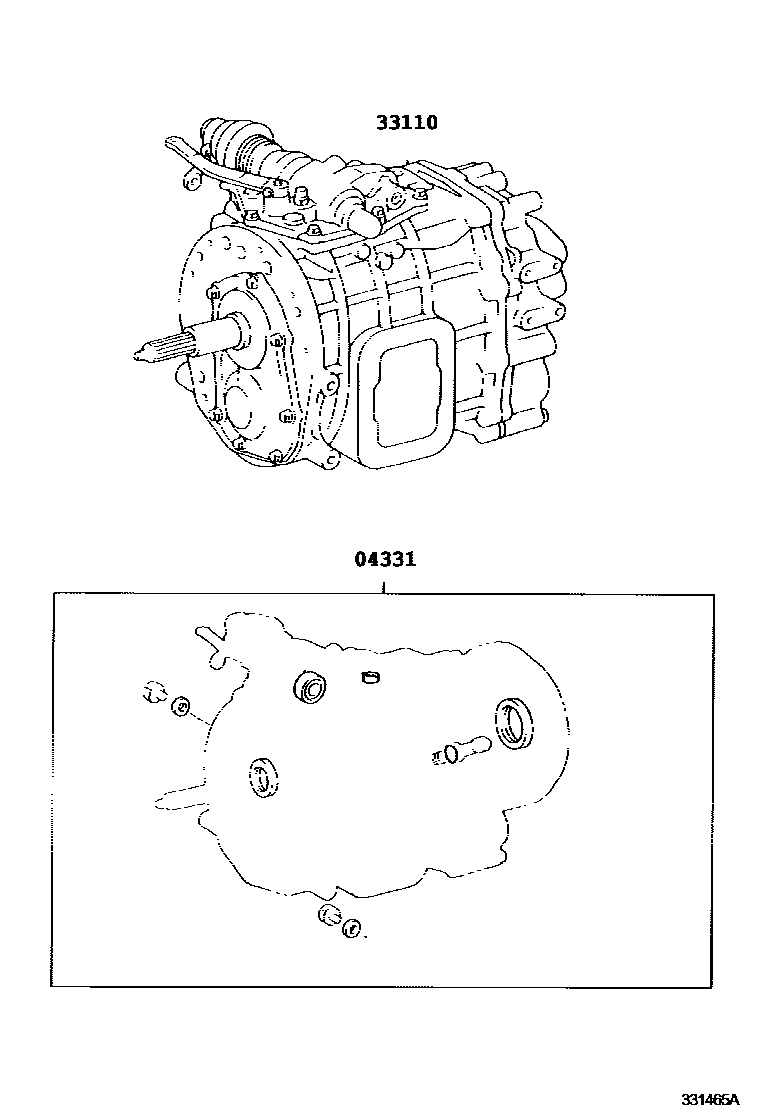 33110

04331

331465A