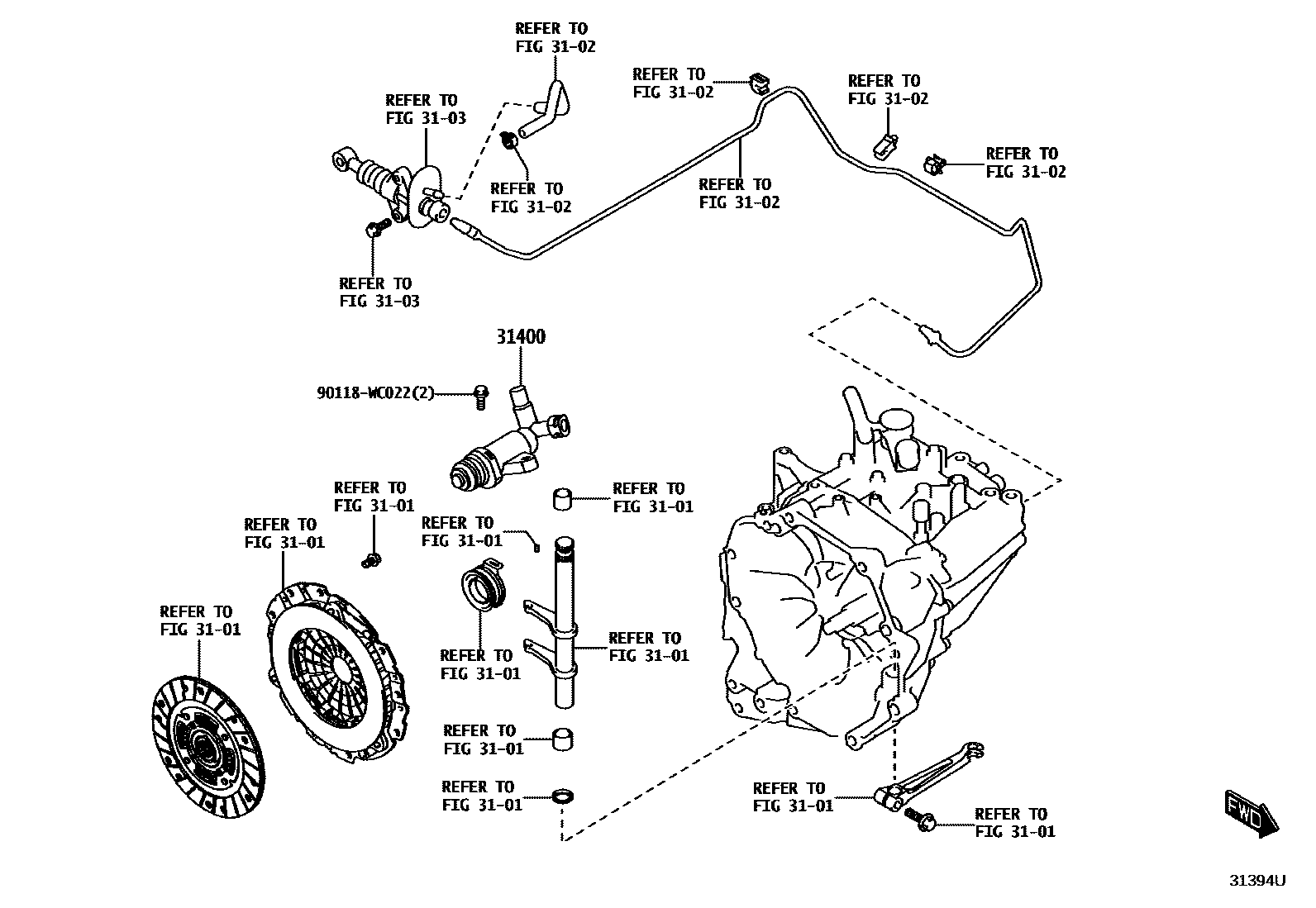 REFER TO
FIG 31-02

REFER TO
FIG 31-02

REFER TO
FIG 31-02

REFER TO
FIG 31-03

REFER TO
FIG 31-02

REFER TO
FIG 31-02

REFER TO
FIG 31-02

REFER TO
FIG 31-03

31400

90118-WC022(2)

REFER TO
FIG 31-01

REFER TO
FIG 31-01

REFER TO
FIG 31-01

REFER TO
FIG 31-01

REFER TO
FIG 31-01

REFER TO
FIG 31-01

REFER TO
FIG 31-01

REFER TO
FIG 31-01

REFER TO
FIG 31-01

REFER TO
FIG 31-01

REFER TO
FIG 31-01

FWD

31394U