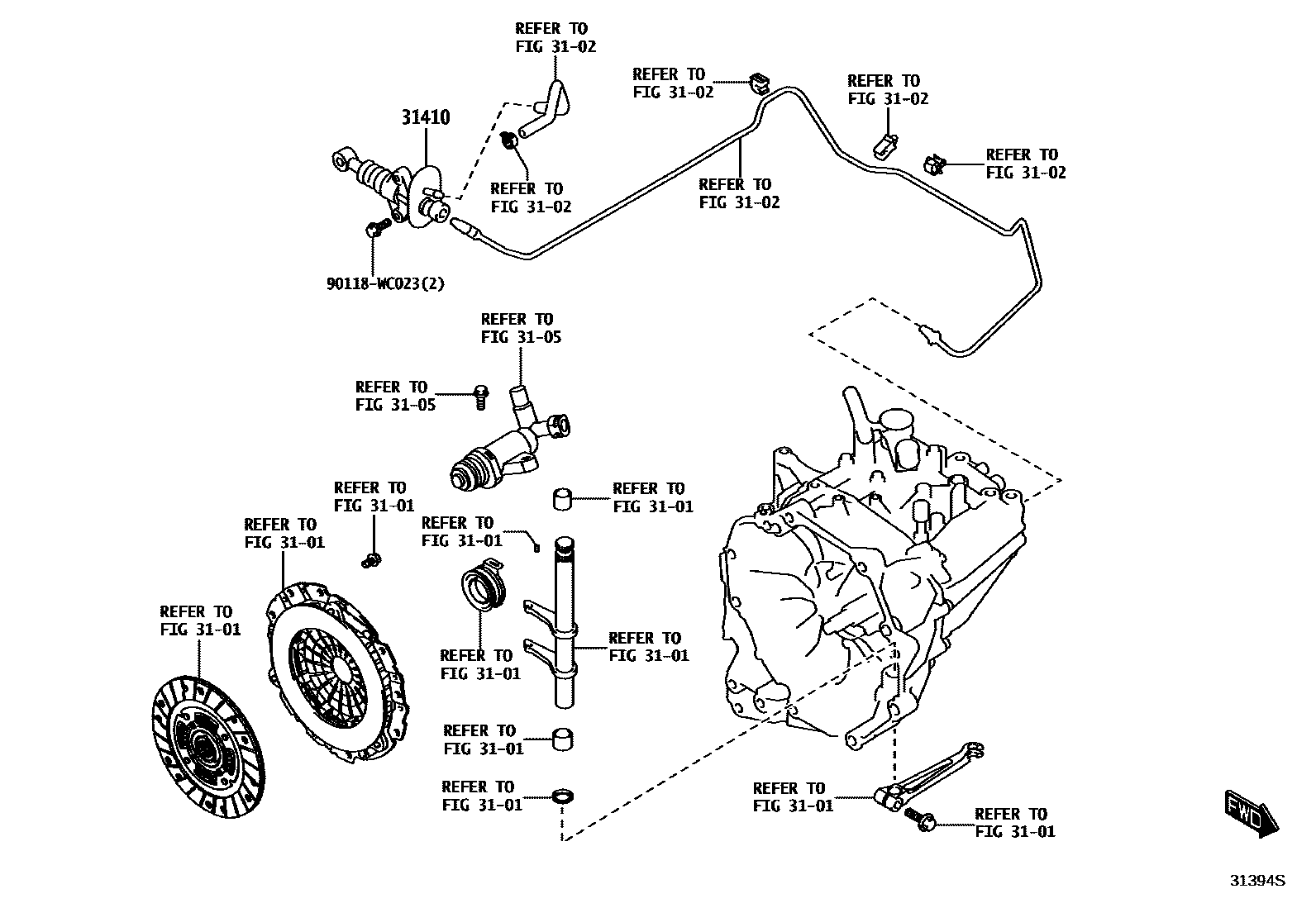 REFER TO
FIG 31-02

REFER TO
FIG 31-02

REFER TO
FIG 31-02

31410

REFER TO
FIG 31-02

REFER TO
FIG 31-02

REFER TO
FIG 31-02

90118-WC023(2)

REFER TO
FIG 31-05

REFER TO
FIG 31-05

REFER TO
FIG 31-01

REFER TO
FIG 31-01

REFER TO
FIG 31-01

REFER TO
FIG 31-01

REFER TO
FIG 31-01

REFER TO
FIG 31-01

REFER TO
FIG 31-01

REFER TO
FIG 31-01

REFER TO
FIG 31-01

REFER TO
FIG 31-01

REFER TO
FIG 31-01

FWD

31394S