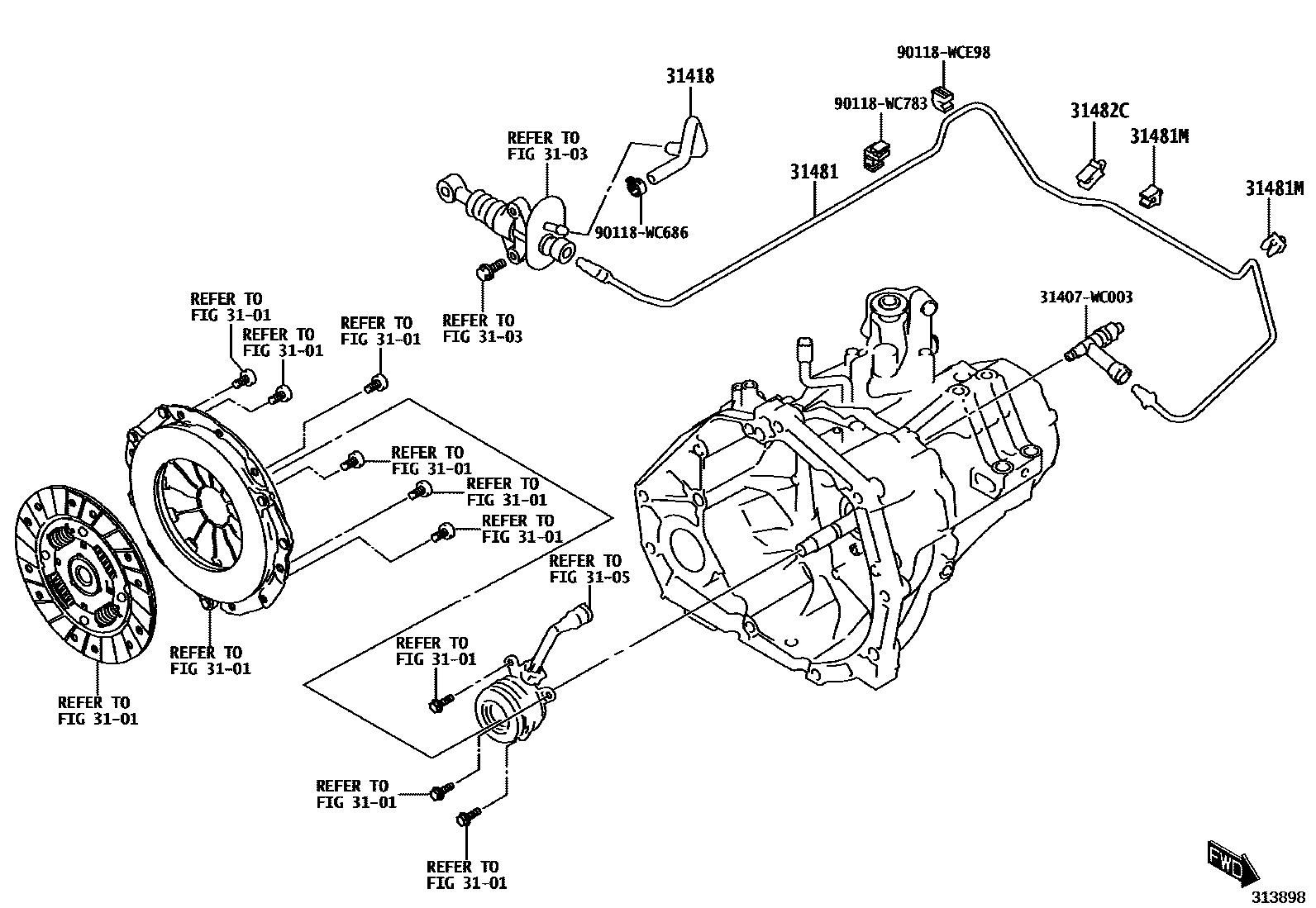 90118-WCE98
31418
90118-WC783
31482C
31481M
REFER TO
FIG 31-03
31481
31481M
90118-WC686
REFER TO
FIG 31-01
REFER TO
FIG 31-01
REFER TO
FIG 31-01
REFER TO
FIG 31-03
31407-WC003
REFER TO
FIG 31-01
REFER TO
FIG 31-01
REFER TO
FIG 31-01
REFER TO
FIG 31-05
REFER TO
FIG 31-01
REFER TO
FIG 31-01
REFER TO
FIG 31-01
REFER TO
FIG 31-01
REFER TO
FIG 31-01
FWD
313898