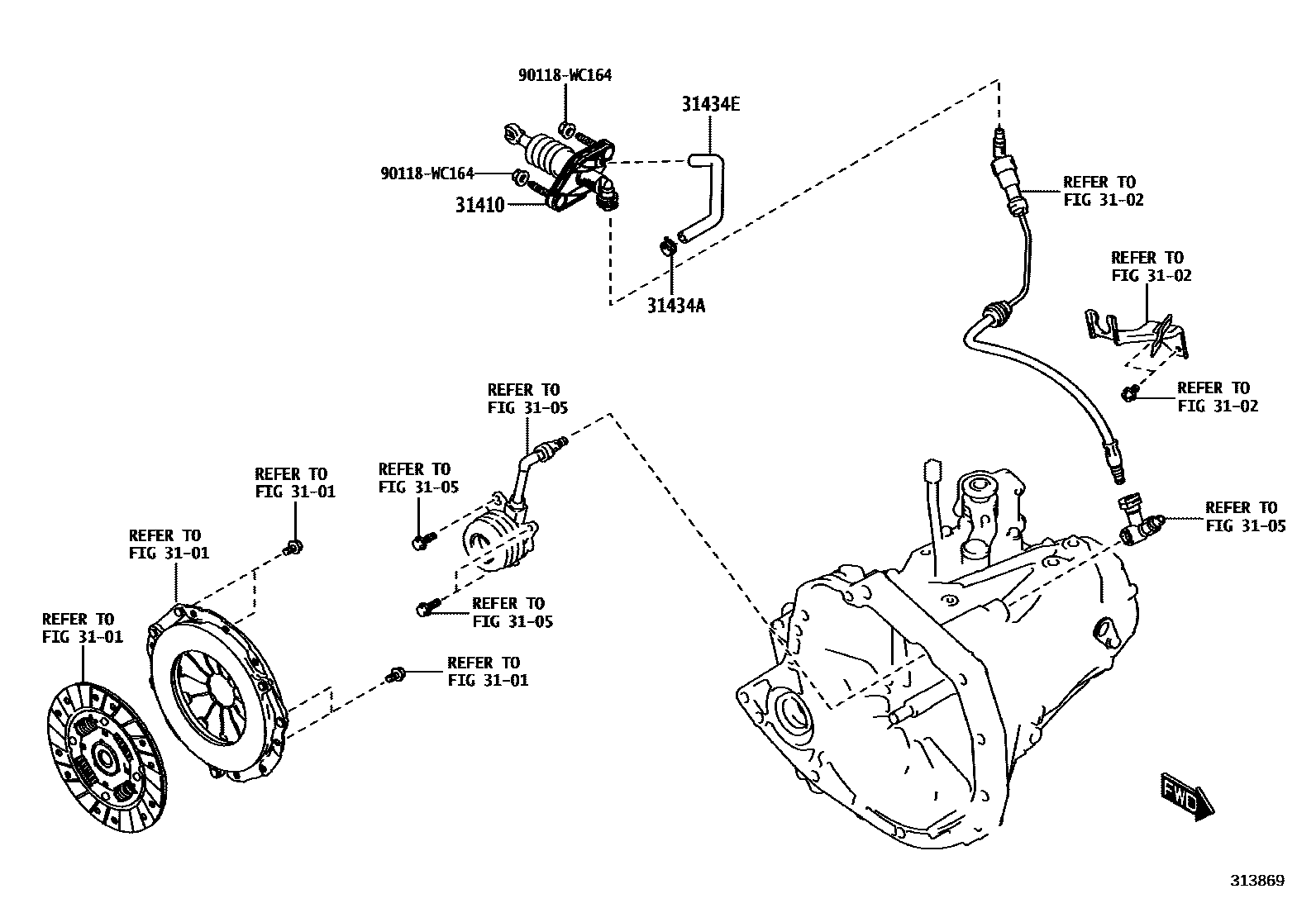 90118-WC164

31434E

90118-WC164

31410

31434A

REFER TO
FIG 31-02

REFER TO
FIG 31-02

REFER TO
FIG 31-02

REFER TO
FIG 31-05

REFER TO
FIG 31-05

REFER TO
FIG 31-01

REFER TO
FIG 31-01

REFER TO
FIG 31-05

REFER TO
FIG 31-05

REFER TO
FIG 31-01

REFER TO
FIG 31-01

FWD

313869