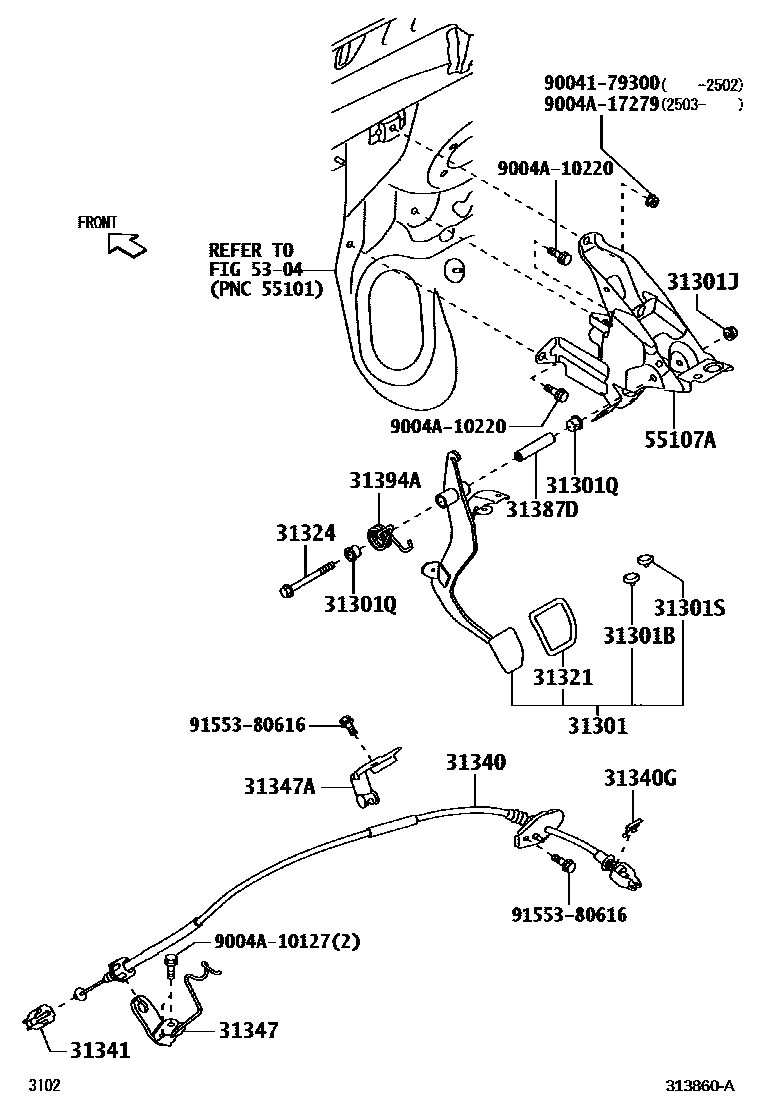 90041-79300( -2502)
9004A-17279(2503- )

9004A-10220

FRONT

REFER TO
FIG 53-04
(PNC 55101)

31301J

9004A-10220

55107A

31394A

31301Q

31387D

31324

31301Q

31301S

31301B

31321

31301

91553-80616

31347A

31340

31340G

91553-80616

9004A-10127(2)

31347

31341

3102

313860-A