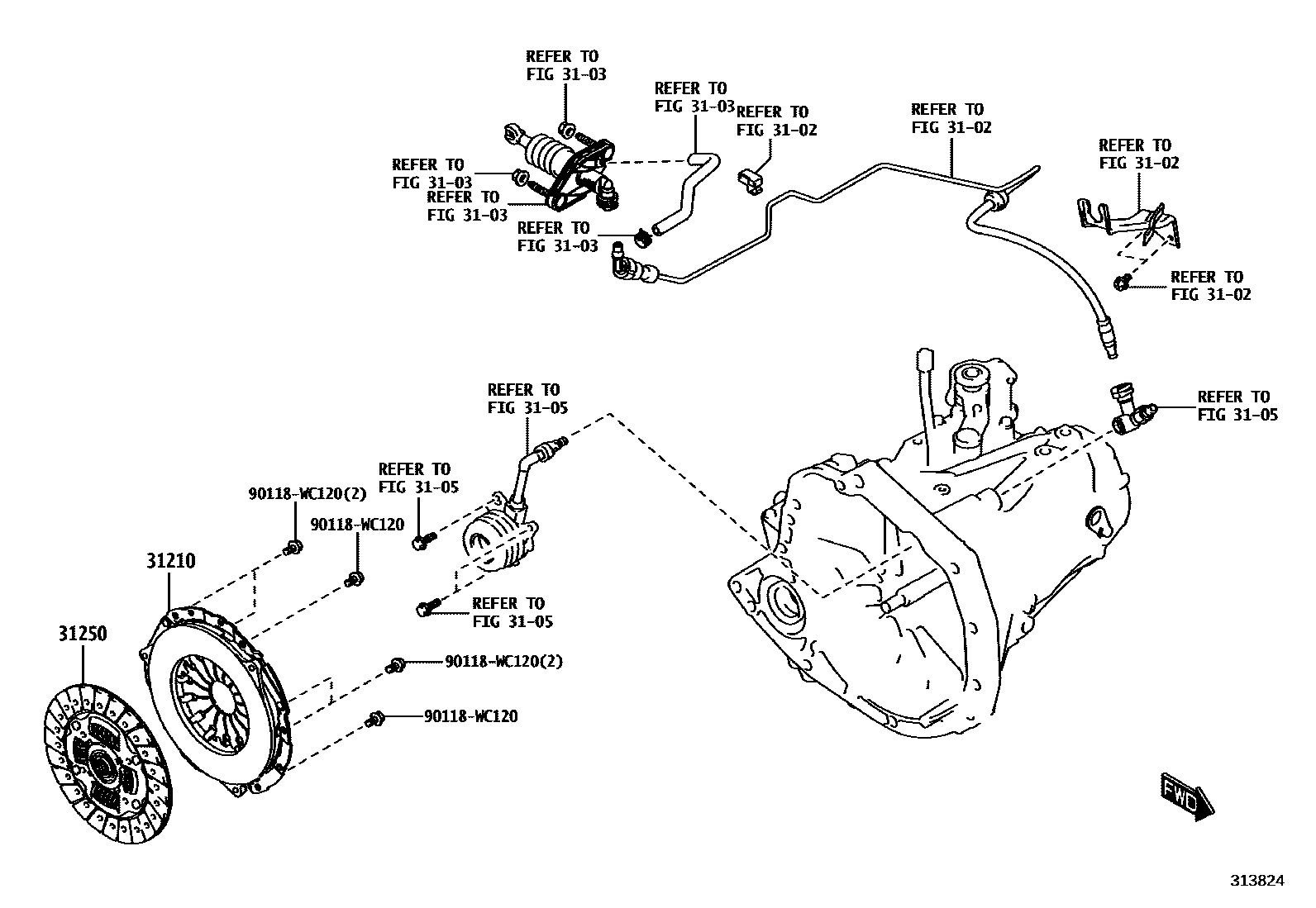 REFER TO
FIG 31-03

REFER TO
FIG 31-03

REFER TO
FIG 31-02

REFER TO
FIG 31-02

REFER TO
FIG 31-02

REFER TO
FIG 31-03

REFER TO
FIG 31-03

REFER TO
FIG 31-03

REFER TO
FIG 31-02

REFER TO
FIG 31-05

REFER TO
FIG 31-05

REFER TO
FIG 31-05

90118-WC120(2)

90118-WC120

31210

REFER TO
FIG 31-05

31250

90118-WC120(2)

90118-WC120

FWD

313824