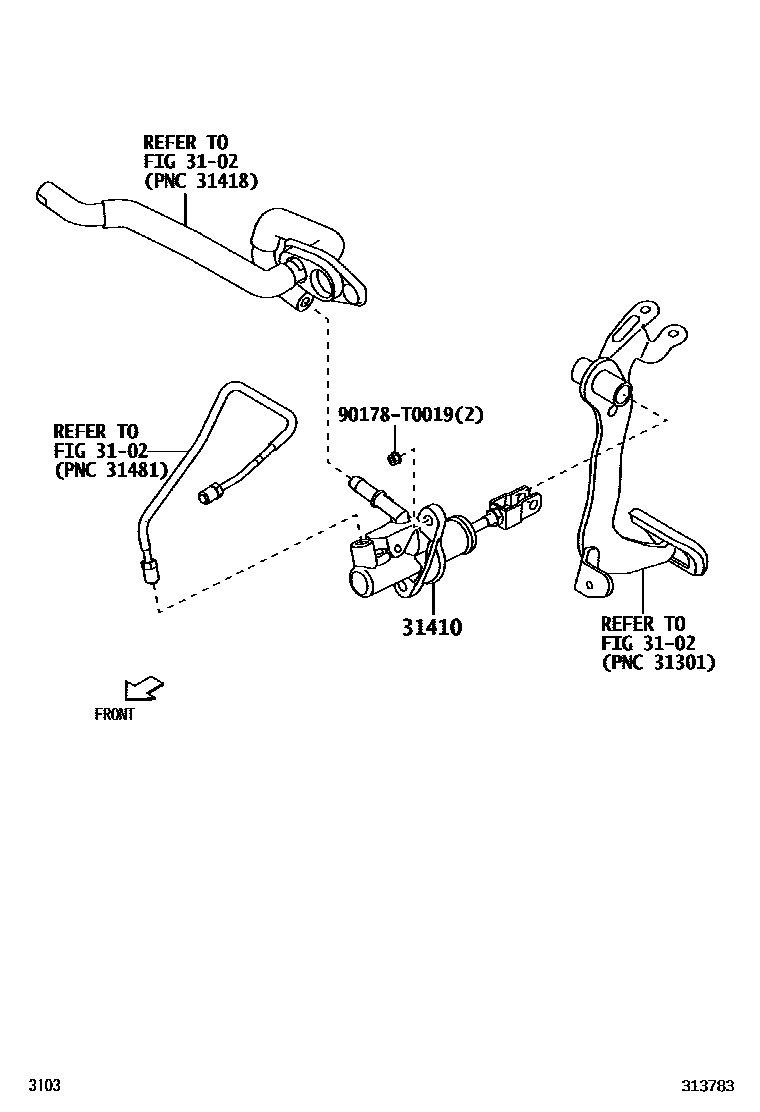 REFER TO
FIG 31-02
(PNC 31418)

REFER TO
FIG 31-02
(PNC 31481)

90178-T0019(2)

31410

REFER TO
FIG 31-02
(PNC 31301)

FRONT

3103

313783